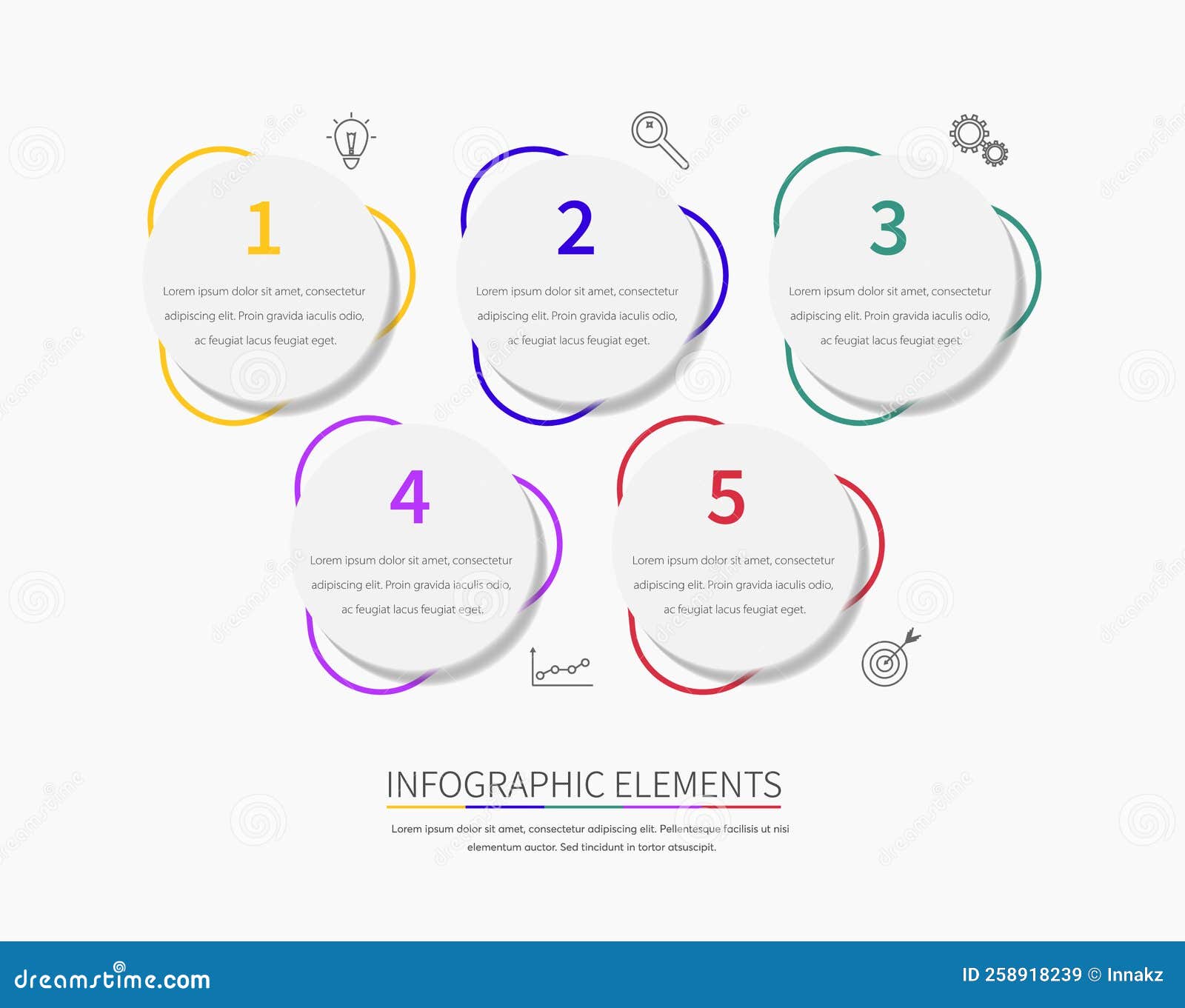 1

Lorem ipsum dolor sit amet, consectetur adipiscing elit. Proin gravida iaculis odio, ac feugiat lacus feugiat eget.

2

Lorem ipsum dolor sit amet, consectetur adipiscing elit. Proin gravida iaculis odio, ac feugiat lacus feugiat eget.

3

Lorem ipsum dolor sit amet, consectetur adipiscing elit. Proin gravida iaculis odio, ac feugiat lacus feugiat eget.

4

Lorem ipsum dolor sit amet, consectetur adipiscing elit. Proin gravida iaculis odio, ac feugiat lacus feugiat eget.

5

Lorem ipsum dolor sit amet, consectetur adipiscing elit. Proin gravida iaculis odio, ac feugiat lacus feugiat eget.

INFOGRAPHIC ELEMENTS

Lorem ipsum dolor sit amet, consectetur adipiscing elit. Pellentesque facilisis ut nisi elementum auctor. Sed tincidunt in tortor atsuscipit.

dreamstime.com

ID 258918239 © Innakz