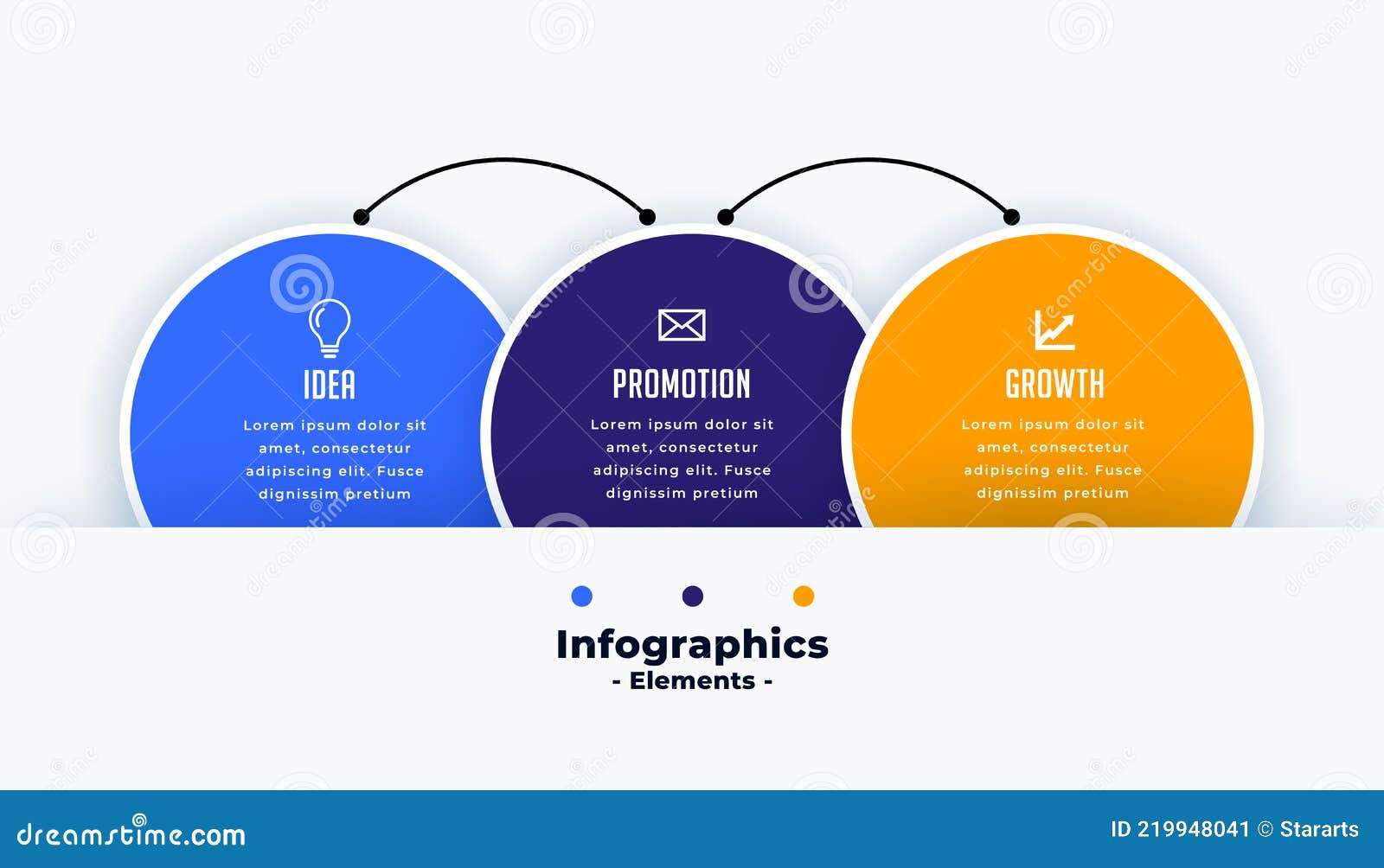 IDEA

Lorem ipsum dolor sit amet, consectetur adipiscing elit. Fusce dignissim pretium

PROMOTION

Lorem ipsum dolor sit amet, consectetur adipiscing elit. Fusce dignissim pretium

GROWTH

Lorem ipsum dolor sit amet, consectetur adipiscing elit. Fusce dignissim pretium

Infographics
- Elements -

dreamstime.com

ID 219948041 © Stararts