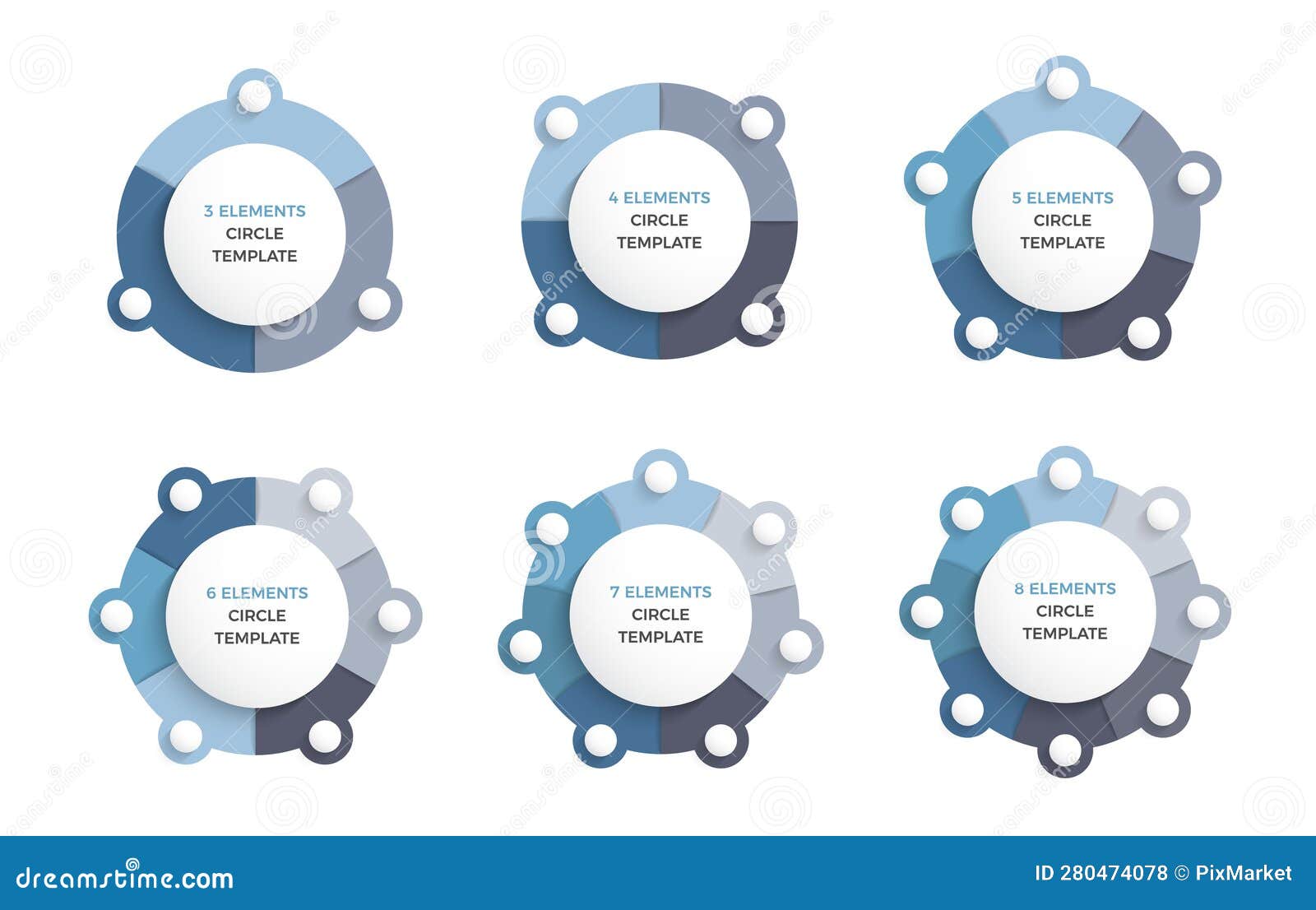 3 ELEMENTS
CIRCLE
TEMPLATE

4 ELEMENTS
CIRCLE
TEMPLATE

5 ELEMENTS
CIRCLE
TEMPLATE

6 ELEMENTS
CIRCLE
TEMPLATE

7 ELEMENTS
CIRCLE
TEMPLATE

8 ELEMENTS
CIRCLE
TEMPLATE

dreamstime.com

ID 280474078 © PixMarket