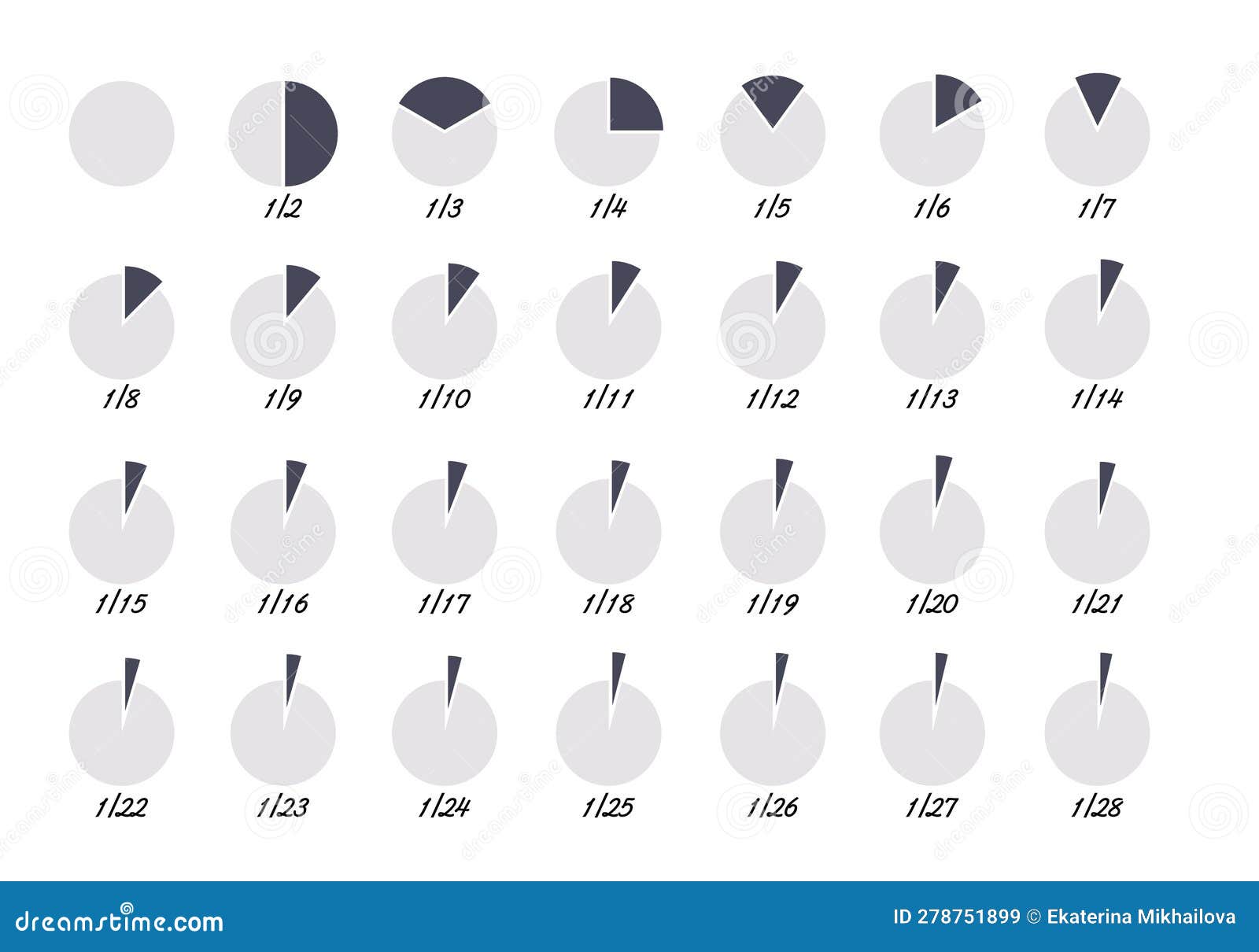 1/2 1/3 1/4 1/5 1/6 1/7

1/8 1/9 1/10 1/11 1/12 1/13 1/14

1/15 1/16 1/17 1/18 1/19 1/20 1/21

1/22 1/23 1/24 1/25 1/26 1/27 1/28

dreamstime.com

ID 278751899 © Ekaterina Mikhailova