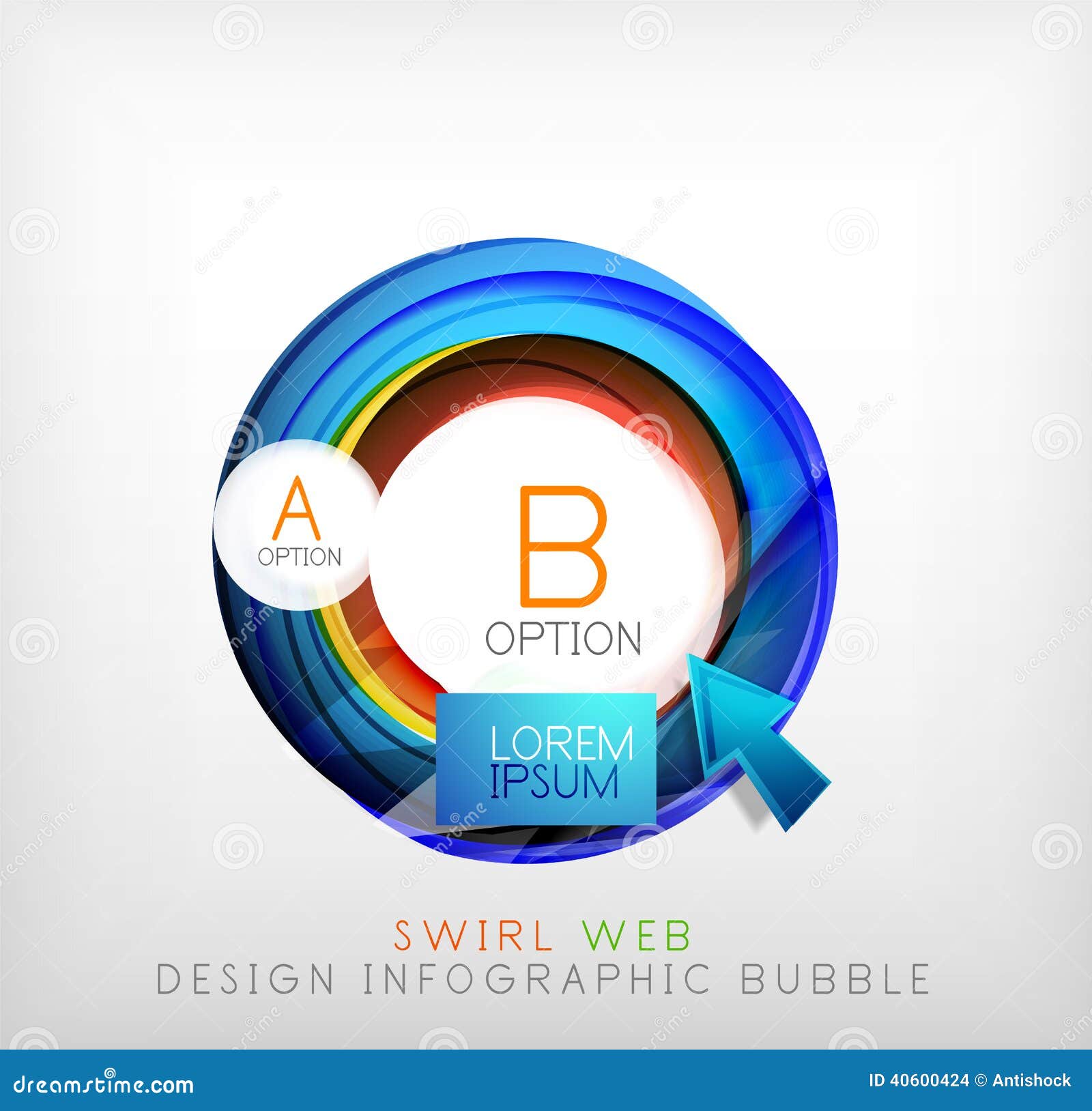 A
OPTION

B
OPTION

LOREM
IPSUM

SWIRL WEB
DESIGN INFOGRAPHIC BUBBLE

dreamstime.com

ID 40600424 © Antishock