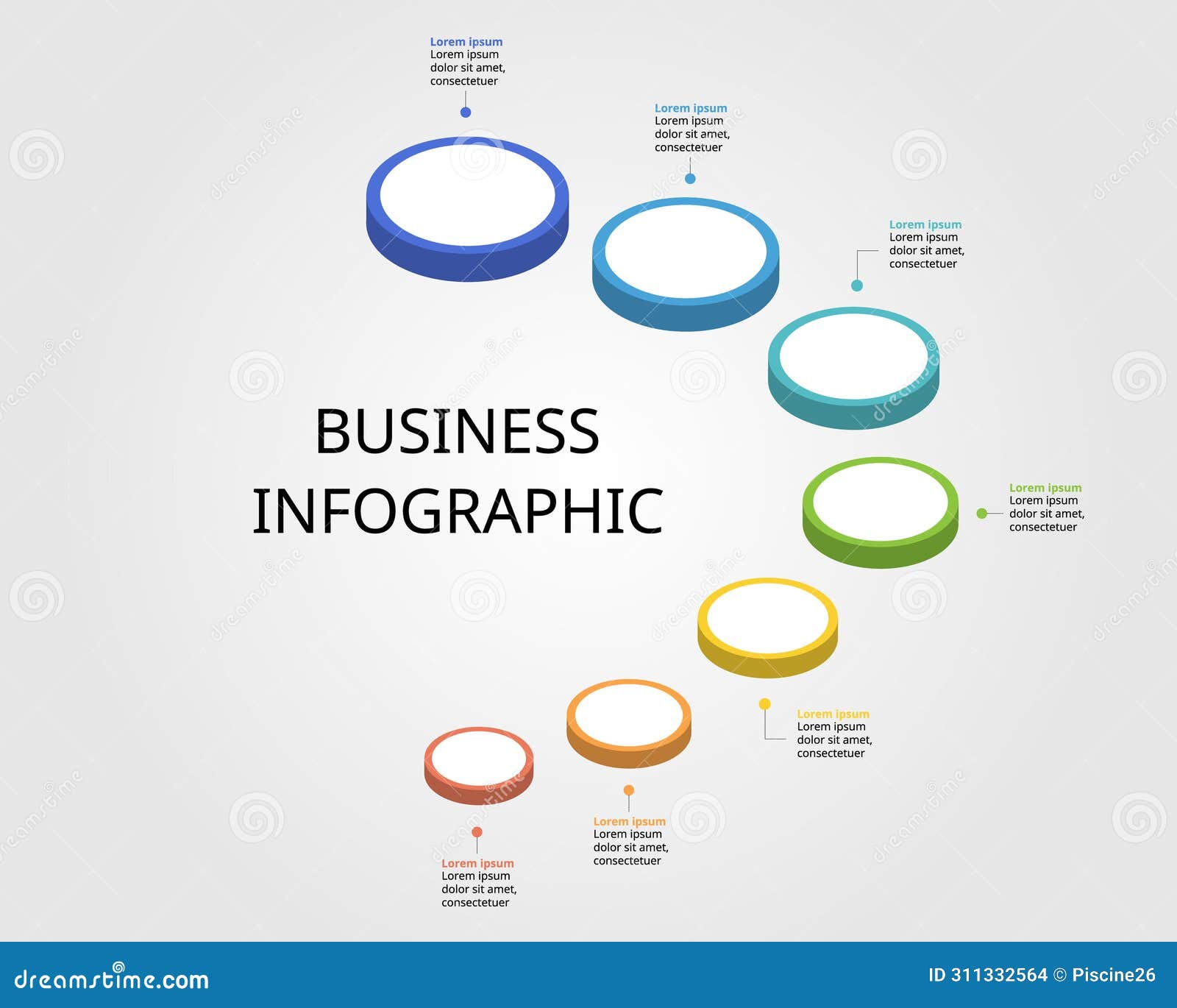 Lorem ipsum
Lorem ipsum dolor sit amet, consectetuer

Lorem ipsum
Lorem ipsum dolor sit amet, consectetuer

Lorem ipsum
Lorem ipsum dolor sit amet, consectetuer

BUSINESS INFOGRAPHIC

Lorem ipsum
Lorem ipsum dolor sit amet, consectetuer

Lorem ipsum
Lorem ipsum dolor sit amet, consectetuer

Lorem ipsum
Lorem ipsum dolor sit amet, consectetuer

Lorem ipsum
Lorem ipsum dolor sit amet, consectetuer

dreamstime.com
ID 311332564 © Piscine26