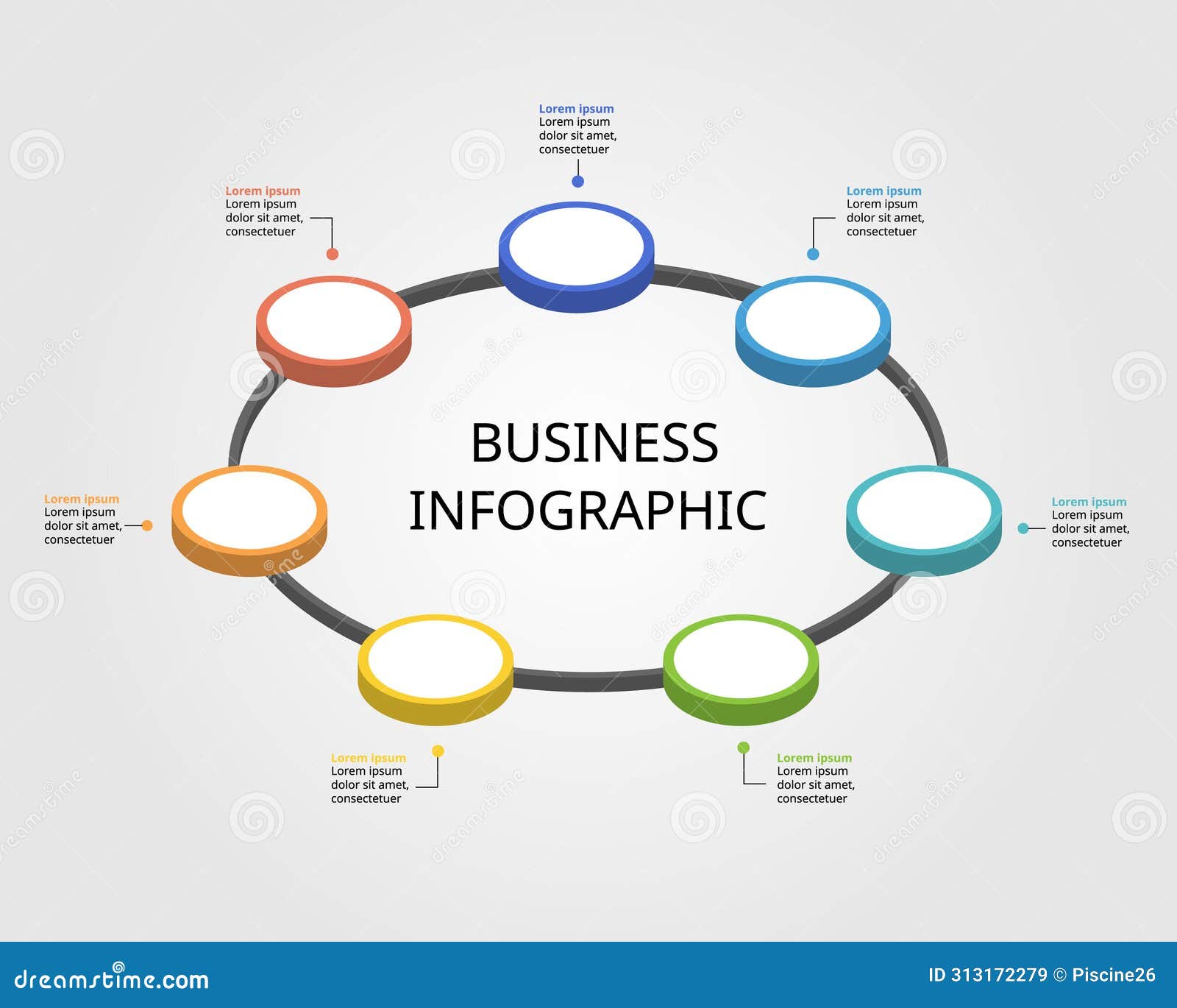 Lorem ipsum
Lorem ipsum dolor sit amet, consectetuer

Lorem ipsum
Lorem ipsum dolor sit amet, consectetuer

Lorem ipsum
Lorem ipsum dolor sit amet, consectetuer

BUSINESS INFOGRAPHIC

Lorem ipsum
Lorem ipsum dolor sit amet, consectetuer

Lorem ipsum
Lorem ipsum dolor sit amet, consectetuer

Lorem ipsum
Lorem ipsum dolor sit amet, consectetuer

Lorem ipsum
Lorem ipsum dolor sit amet, consectetuer

dreamstime.com
ID 313172279 © Piscine26