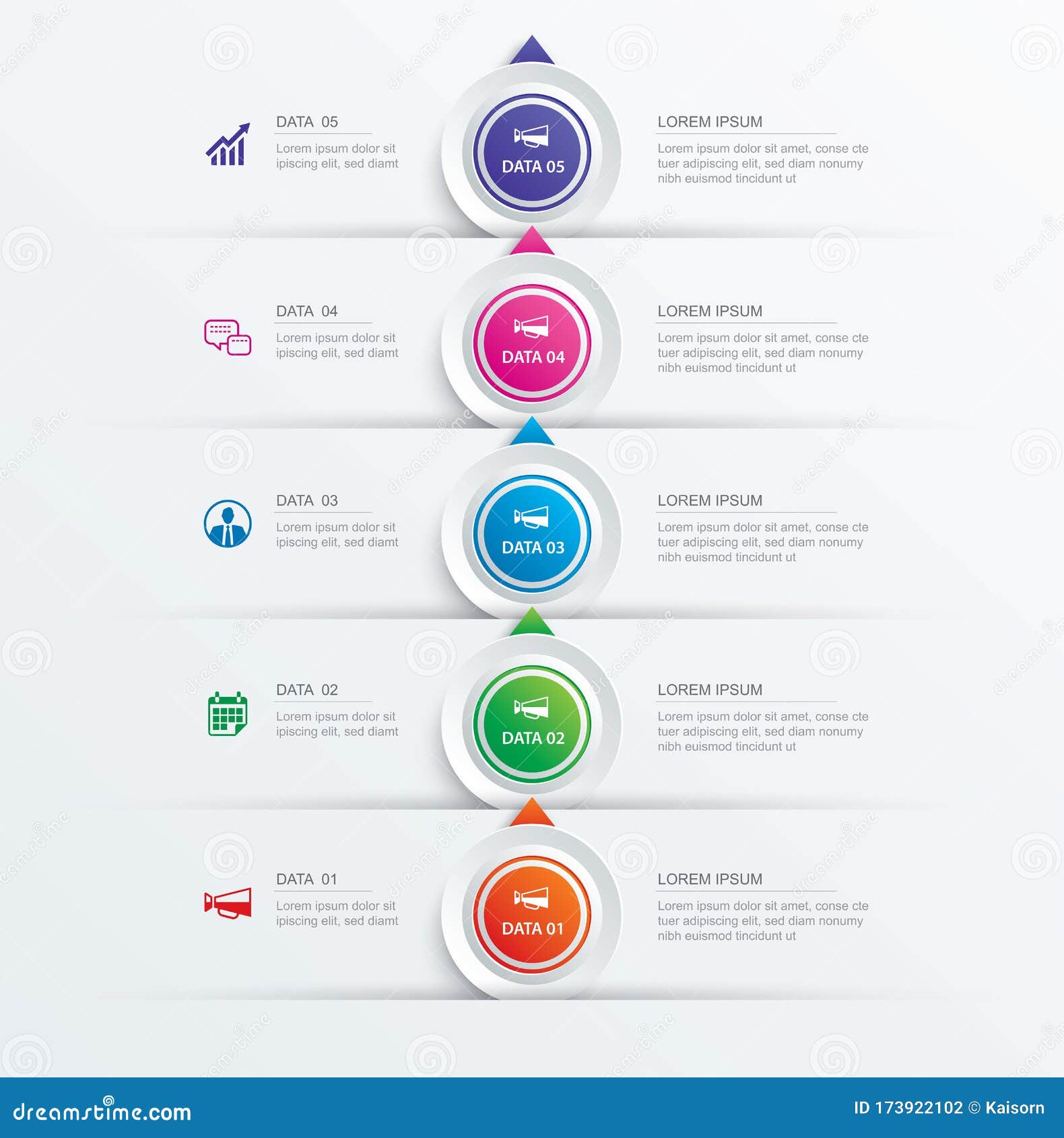 DATA 05

Lorem ipsum dolor sit ipiscing elit, sed diamt

DATA 05

LOREM IPSUM

Lorem ipsum dolor sit amet, conse cte tuer adipiscing elit, sed diam nonumy nibh euismod tincidunt ut

DATA 04

Lorem ipsum dolor sit ipiscing elit, sed diamt

DATA 04

LOREM IPSUM

Lorem ipsum dolor sit amet, conse cte tuer adipiscing elit, sed diam nonumy nibh euismod tincidunt ut

DATA 03

Lorem ipsum dolor sit ipiscing elit, sed diamt

DATA 03

LOREM IPSUM

Lorem ipsum dolor sit amet, conse cte tuer adipiscing elit, sed diam nonumy nibh euismod tincidunt ut

DATA 02

Lorem ipsum dolor sit ipiscing elit, sed diamt

DATA 02

LOREM IPSUM

Lorem ipsum dolor sit amet, conse cte tuer adipiscing elit, sed diam nonumy nibh euismod tincidunt ut

DATA 01

Lorem ipsum dolor sit ipiscing elit, sed diamt

DATA 01

LOREM IPSUM

Lorem ipsum dolor sit amet, conse cte tuer adipiscing elit, sed diam nonumy nibh euismod tincidunt ut

dreamstime.com

ID 173922102 © Kaisorn