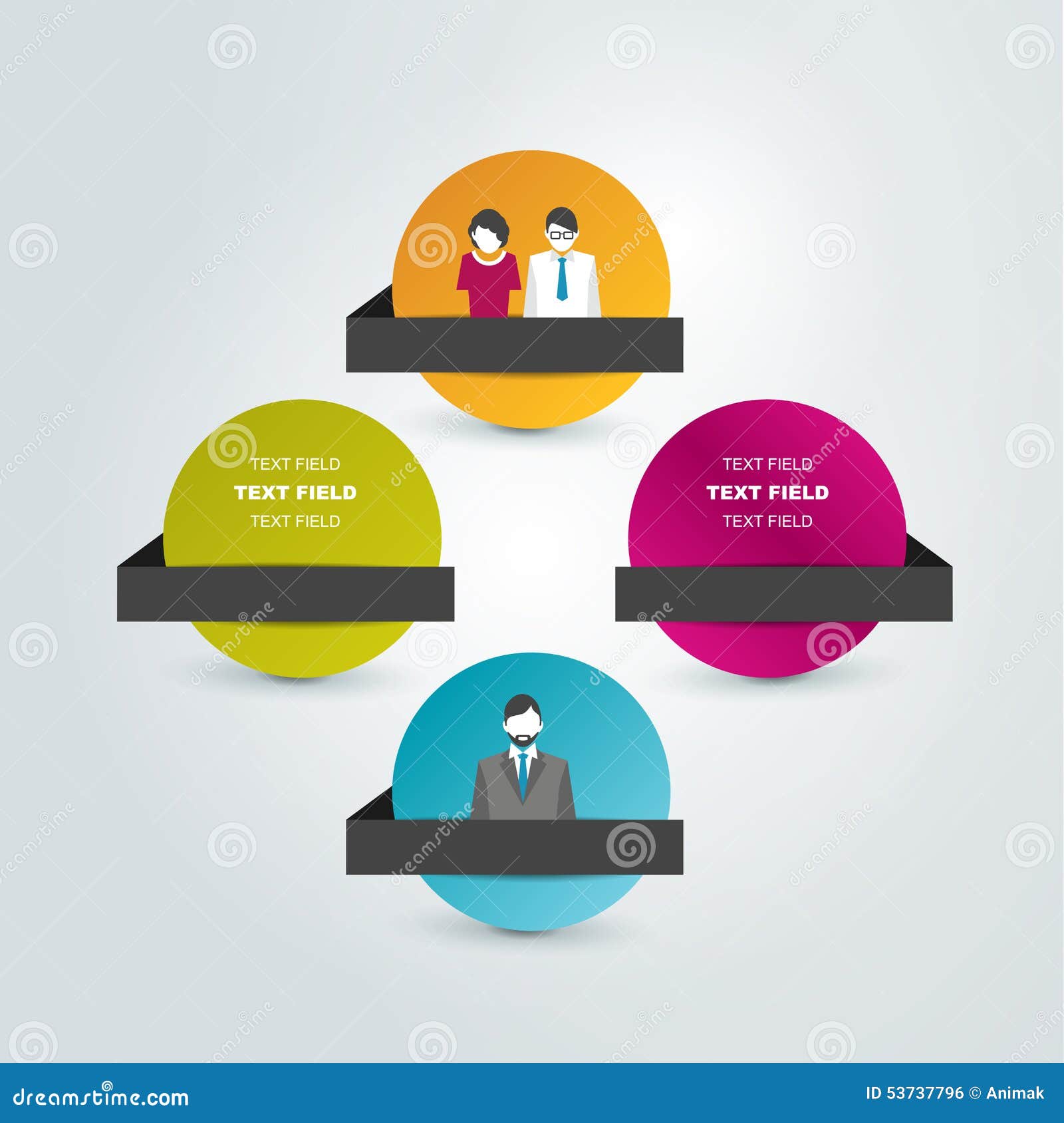 TEXT FIELD
TEXT FIELD
TEXT FIELD

TEXT FIELD
TEXT FIELD
TEXT FIELD

dreamstime.com

ID 53737796 © Animak