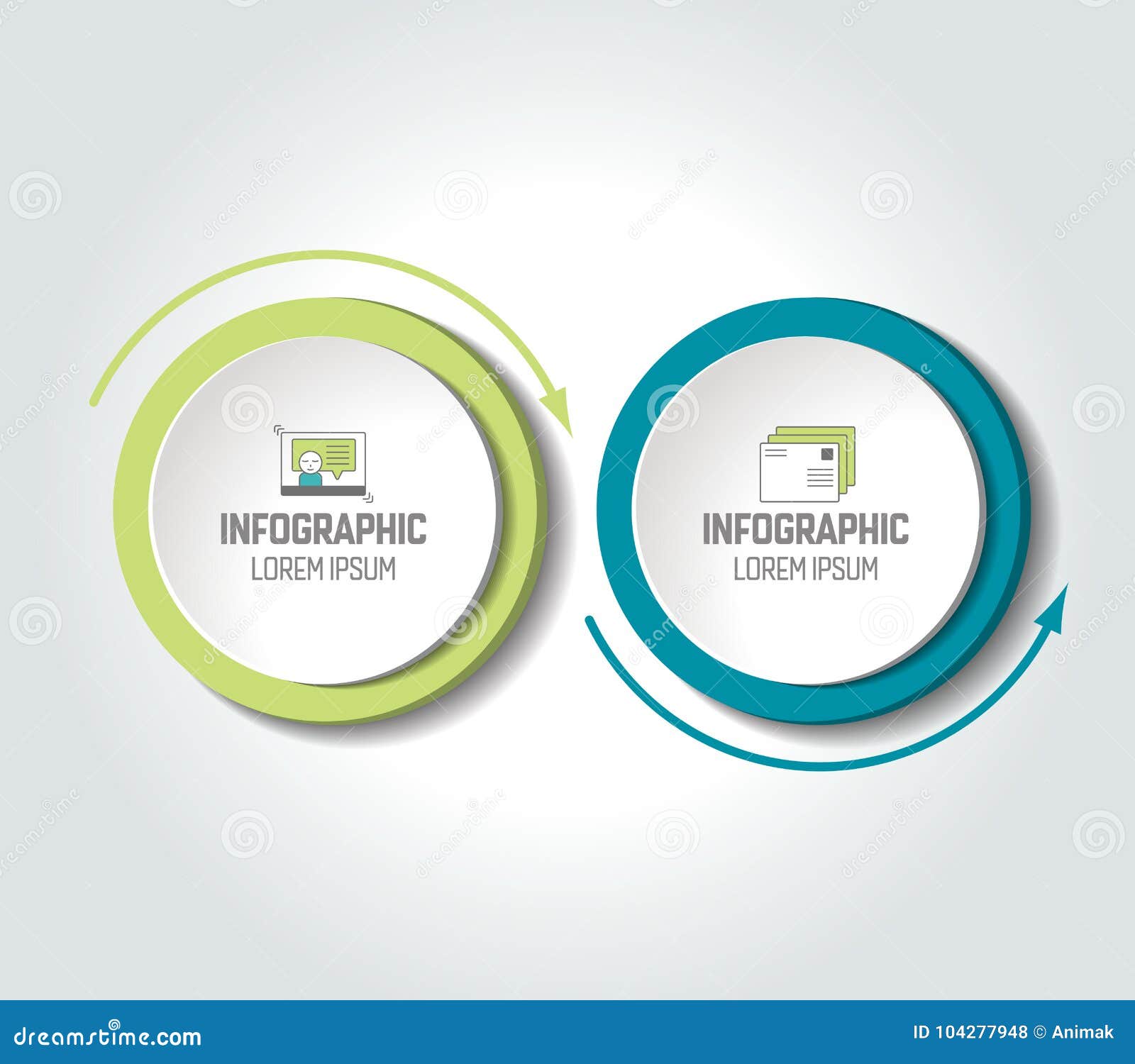 INFOGRAPHIC
LOREM IPSUM

INFOGRAPHIC
LOREM IPSUM

dreamstime.com

ID 104277948 © Animak