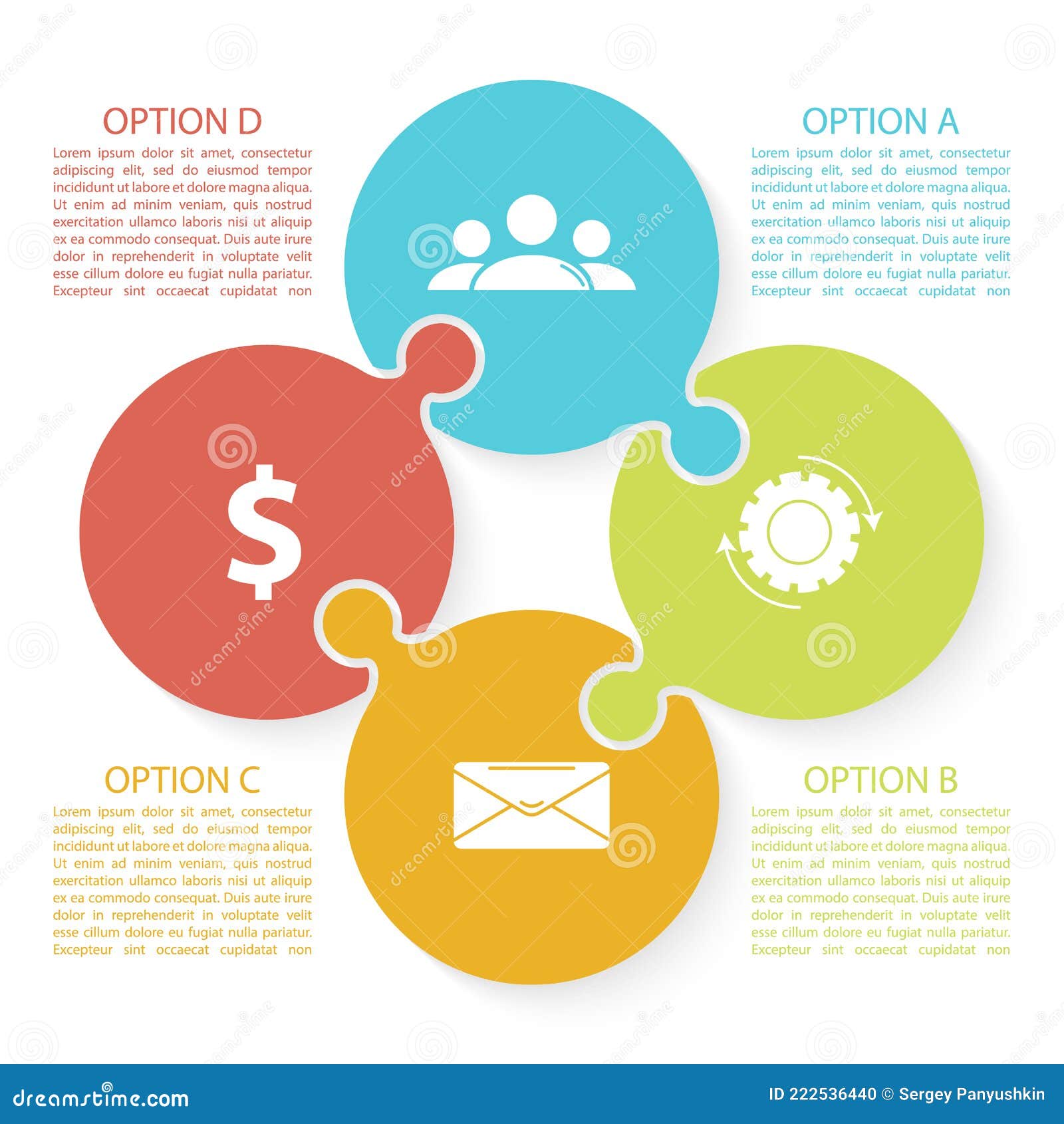 OPTION D

Lorem ipsum dolor sit amet, consectetur adipiscing elit, sed do eiusmod tempor incididunt ut labore et dolore magna aliqua. Ut enim ad minim veniam, quis nostrud exercitation ullamco laboris nisi ut aliquip ex ea commodo consequat. Duis aute irure dolor in reprehenderit in voluptate velit esse cillum dolore eu fugiat nulla pariatur. Excepteur sint occaecat cupidatat non

OPTION A

Lorem ipsum dolor sit amet, consectetur adipiscing elit, sed do eiusmod tempor incididunt ut labore et dolore magna aliqua. Ut enim ad minim veniam, quis nostrud exercitation ullamco laboris nisi ut aliquip ex ea commodo consequat. Duis aute irure dolor in reprehenderit in voluptate velit esse cillum dolore eu fugiat nulla pariatur. Excepteur sint occaecat cupidatat non

$

OPTION C

Lorem ipsum dolor sit amet, consectetur adipiscing elit, sed do eiusmod tempor incididunt ut labore et dolore magna aliqua. Ut enim ad minim veniam, quis nostrud exercitation ullamco laboris nisi ut aliquip ex ea commodo consequat. Duis aute irure dolor in reprehenderit in voluptate velit esse cillum dolore eu fugiat nulla pariatur. Excepteur sint occaecat cupidatat non

OPTION B

Lorem ipsum dolor sit amet, consectetur adipiscing elit, sed do eiusmod tempor incididunt ut labore et dolore magna aliqua. Ut enim ad minim veniam, quis nostrud exercitation ullamco laboris nisi ut aliquip ex ea commodo consequat. Duis aute irure dolor in reprehenderit in voluptate velit esse cillum dolore eu fugiat nulla pariatur. Excepteur sint occaecat cupidatat non

dreamstime.com

ID 222536440 © Sergey Panyushkin