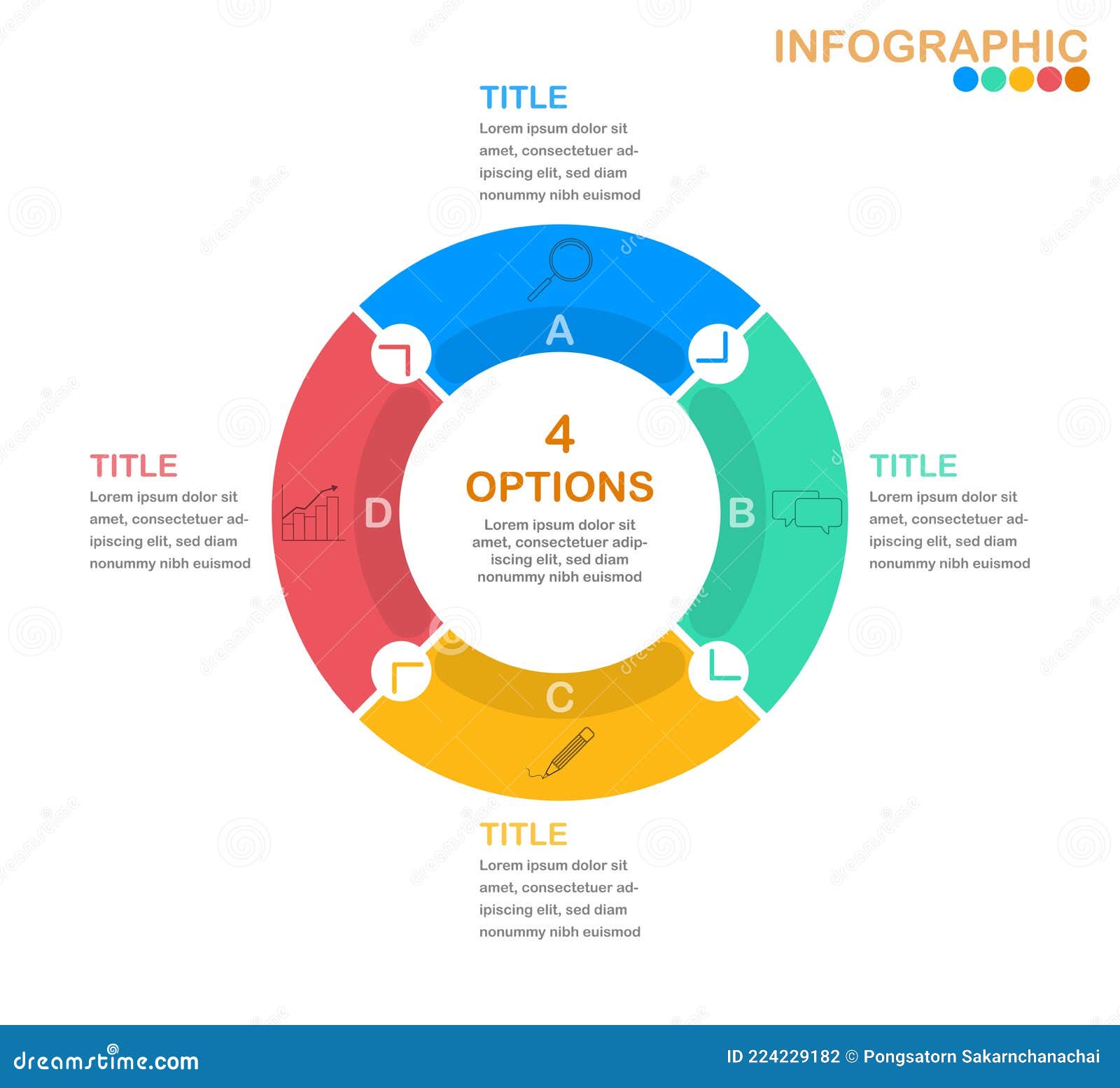 INFOGRAPHIC

TITLE
Lorem ipsum dolor sit amet, consectetuer adipiscing elit, sed diam nonummy nibh euismod

A

TITLE
Lorem ipsum dolor sit amet, consectetuer adipiscing elit, sed diam nonummy nibh euismod

D

4
OPTIONS
Lorem ipsum dolor sit amet, consectetuer adipiscing elit, sed diam nonummy nibh euismod

B

TITLE
Lorem ipsum dolor sit amet, consectetuer adipiscing elit, sed diam nonummy nibh euismod

C

TITLE
Lorem ipsum dolor sit amet, consectetuer adipiscing elit, sed diam nonummy nibh euismod

dreamstime.com
ID 224229182 © Pongsatorn Sakarnchanachai