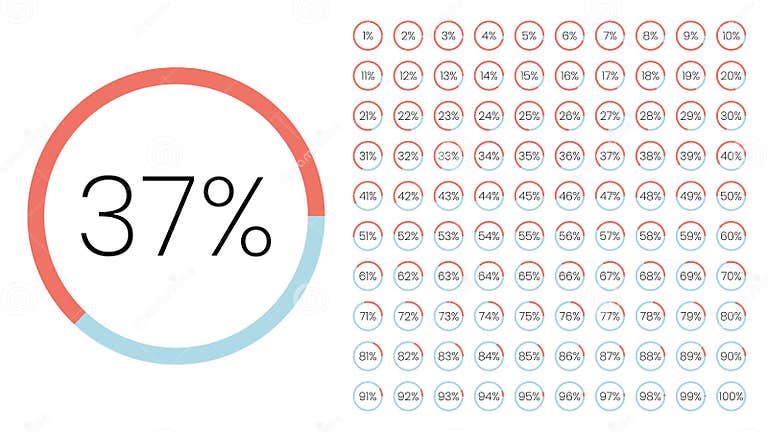 37%

1% 2% 3% 4% 5% 6% 7% 8% 9% 10%
11% 12% 13% 14% 15% 16% 17% 18% 19% 20%
21% 22% 23% 24% 25% 26% 27% 28% 29% 30%
31% 32% 33% 34% 35% 36% 37% 38% 39% 40%
41% 42% 43% 44% 45% 46% 47% 48% 49% 50%
51% 52% 53% 54% 55% 56% 57% 58% 59% 60%
61% 62% 63% 64% 65% 66% 67% 68% 69% 70%
71% 72% 73% 74% 75% 76% 77% 78% 79% 80%
81% 82% 83% 84% 85% 86% 87% 88% 89% 90%
91% 92% 93% 94% 95% 96% 97% 98% 99% 100%