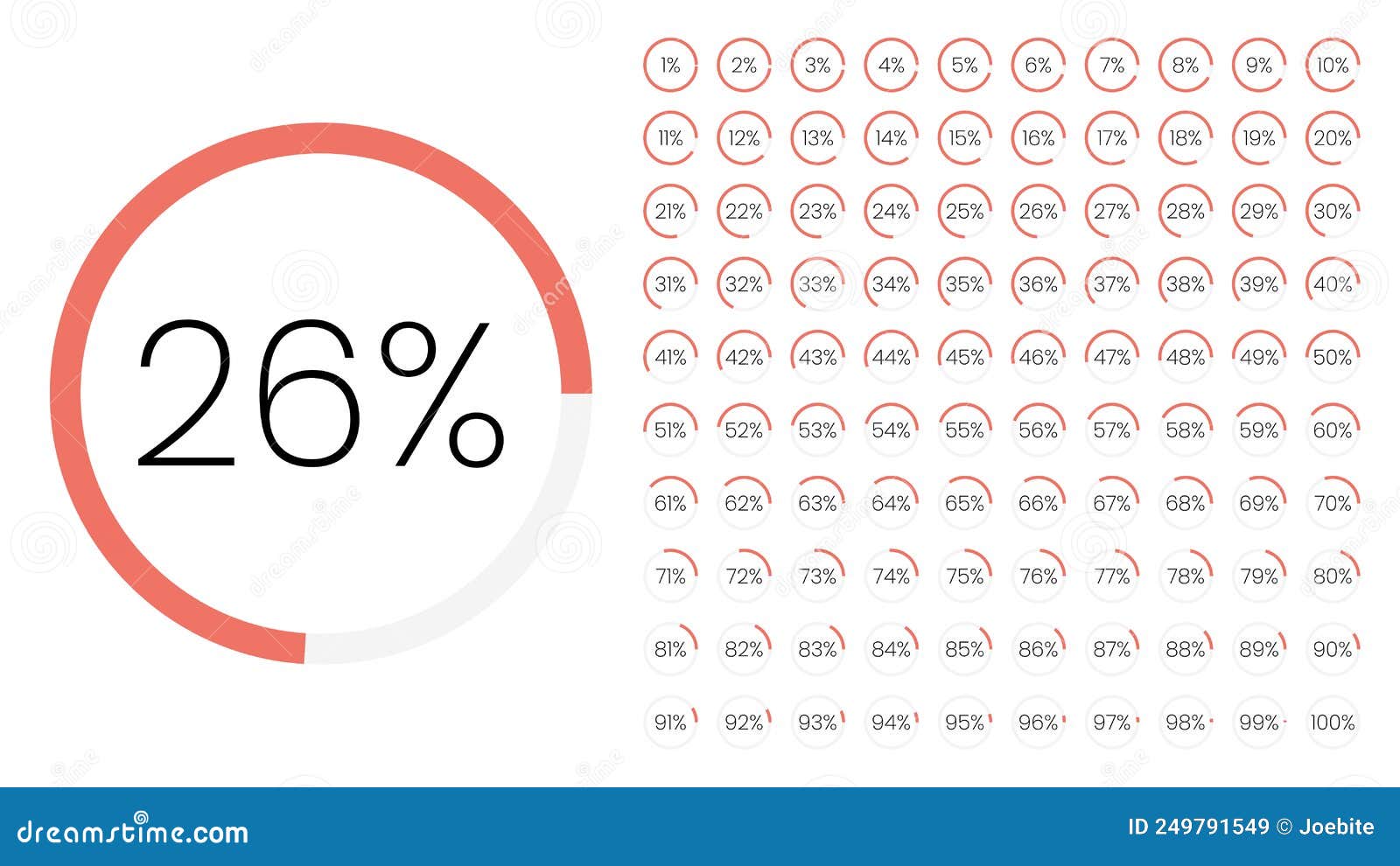 26%

1% 2% 3% 4% 5% 6% 7% 8% 9% 10%
11% 12% 13% 14% 15% 16% 17% 18% 19% 20%
21% 22% 23% 24% 25% 26% 27% 28% 29% 30%
31% 32% 33% 34% 35% 36% 37% 38% 39% 40%
41% 42% 43% 44% 45% 46% 47% 48% 49% 50%
51% 52% 53% 54% 55% 56% 57% 58% 59% 60%
61% 62% 63% 64% 65% 66% 67% 68% 69% 70%
71% 72% 73% 74% 75% 76% 77% 78% 79% 80%
81% 82% 83% 84% 85% 86% 87% 88% 89% 90%
91% 92% 93% 94% 95% 96% 97% 98% 99% 100%

dreamstime.com

ID 249791549 © Joebite