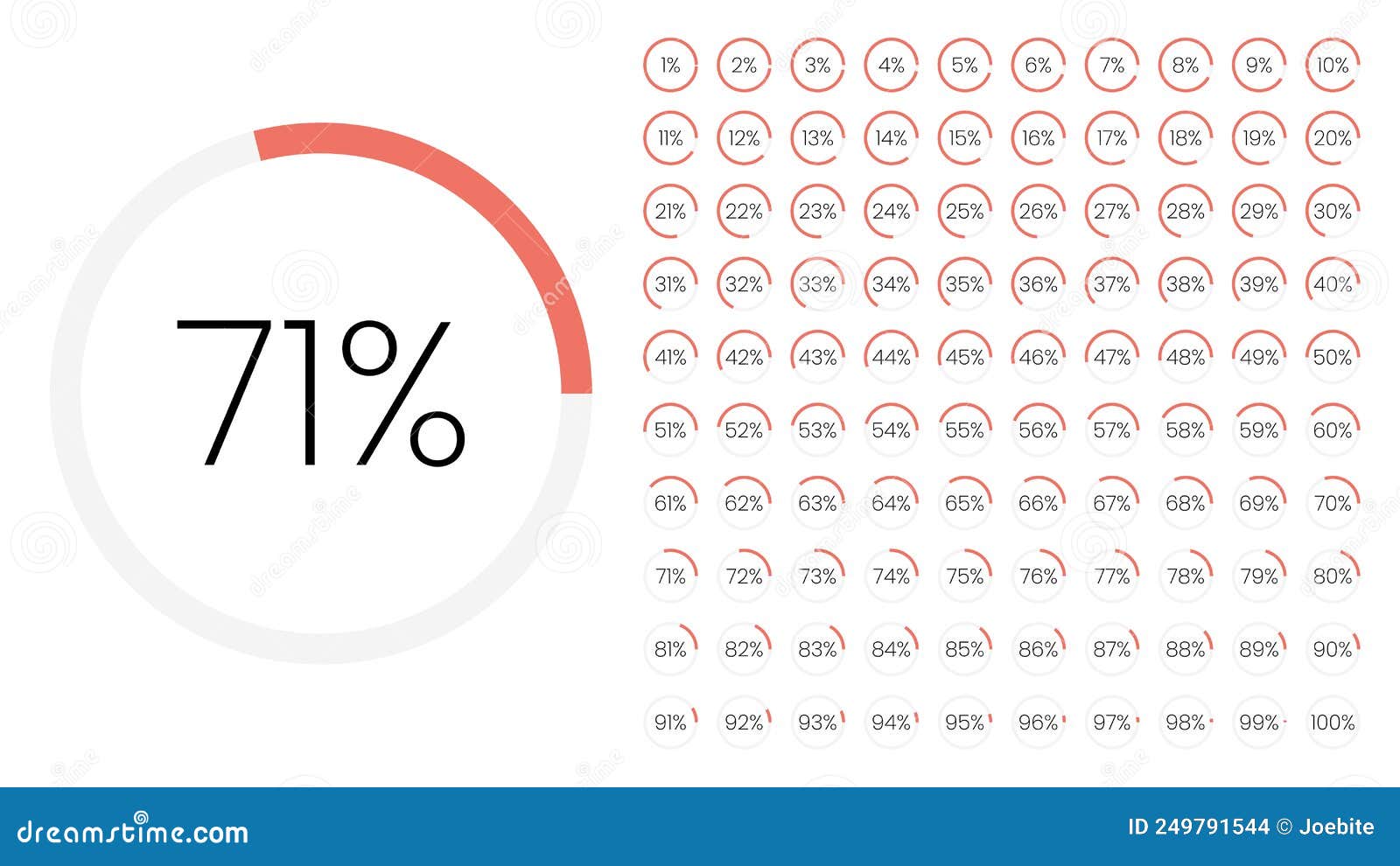 71%

1% 2% 3% 4% 5% 6% 7% 8% 9% 10%
11% 12% 13% 14% 15% 16% 17% 18% 19% 20%
21% 22% 23% 24% 25% 26% 27% 28% 29% 30%
31% 32% 33% 34% 35% 36% 37% 38% 39% 40%
41% 42% 43% 44% 45% 46% 47% 48% 49% 50%
51% 52% 53% 54% 55% 56% 57% 58% 59% 60%
61% 62% 63% 64% 65% 66% 67% 68% 69% 70%
71% 72% 73% 74% 75% 76% 77% 78% 79% 80%
81% 82% 83% 84% 85% 86% 87% 88% 89% 90%
91% 92% 93% 94% 95% 96% 97% 98% 99% 100%

dreamstime.com

ID 249791544 © Joebite