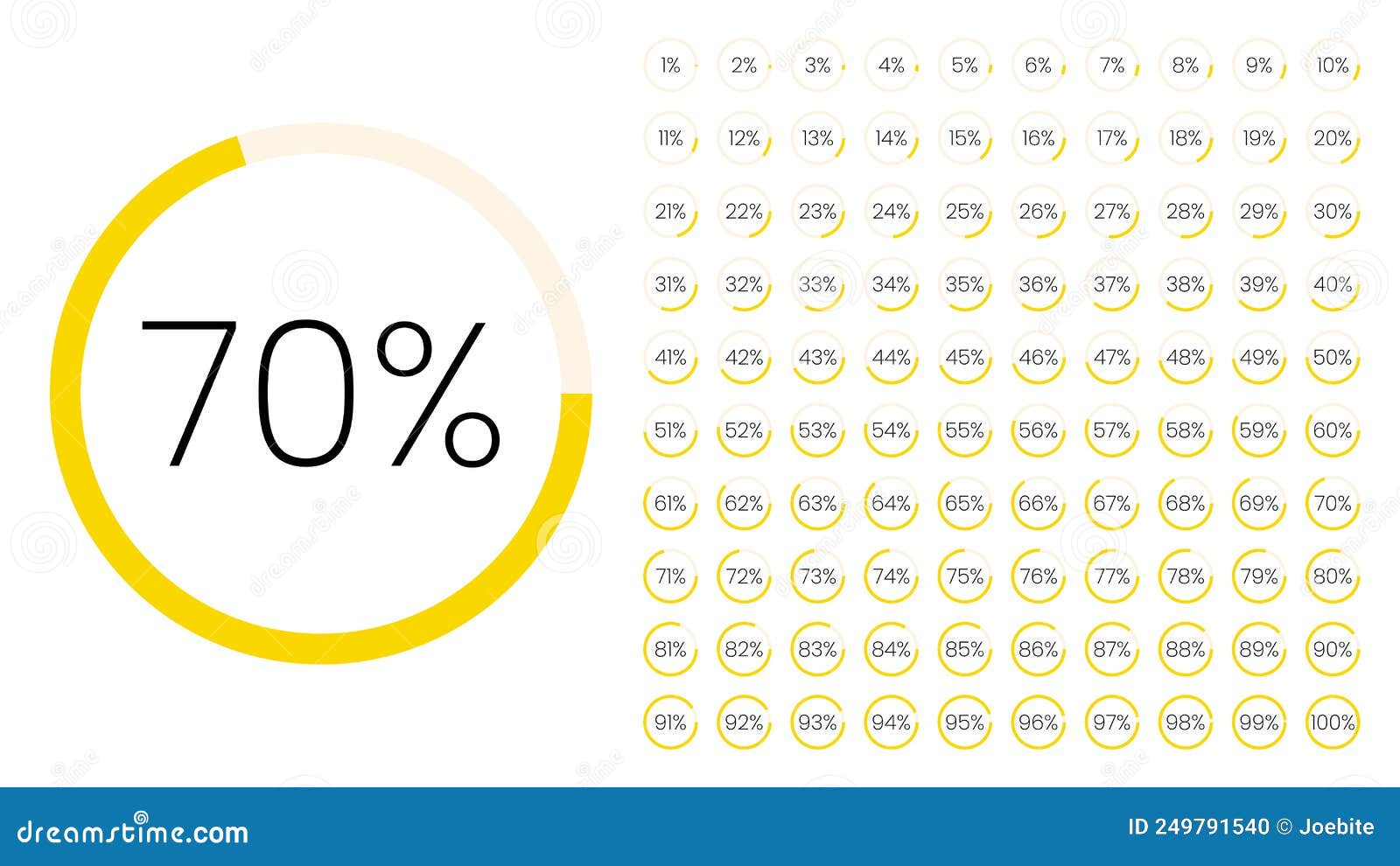 70%

1% 2% 3% 4% 5% 6% 7% 8% 9% 10%
11% 12% 13% 14% 15% 16% 17% 18% 19% 20%
21% 22% 23% 24% 25% 26% 27% 28% 29% 30%
31% 32% 33% 34% 35% 36% 37% 38% 39% 40%
41% 42% 43% 44% 45% 46% 47% 48% 49% 50%
51% 52% 53% 54% 55% 56% 57% 58% 59% 60%
61% 62% 63% 64% 65% 66% 67% 68% 69% 70%
71% 72% 73% 74% 75% 76% 77% 78% 79% 80%
81% 82% 83% 84% 85% 86% 87% 88% 89% 90%
91% 92% 93% 94% 95% 96% 97% 98% 99% 100%

dreamstime.com
ID 249791540 © Joebite