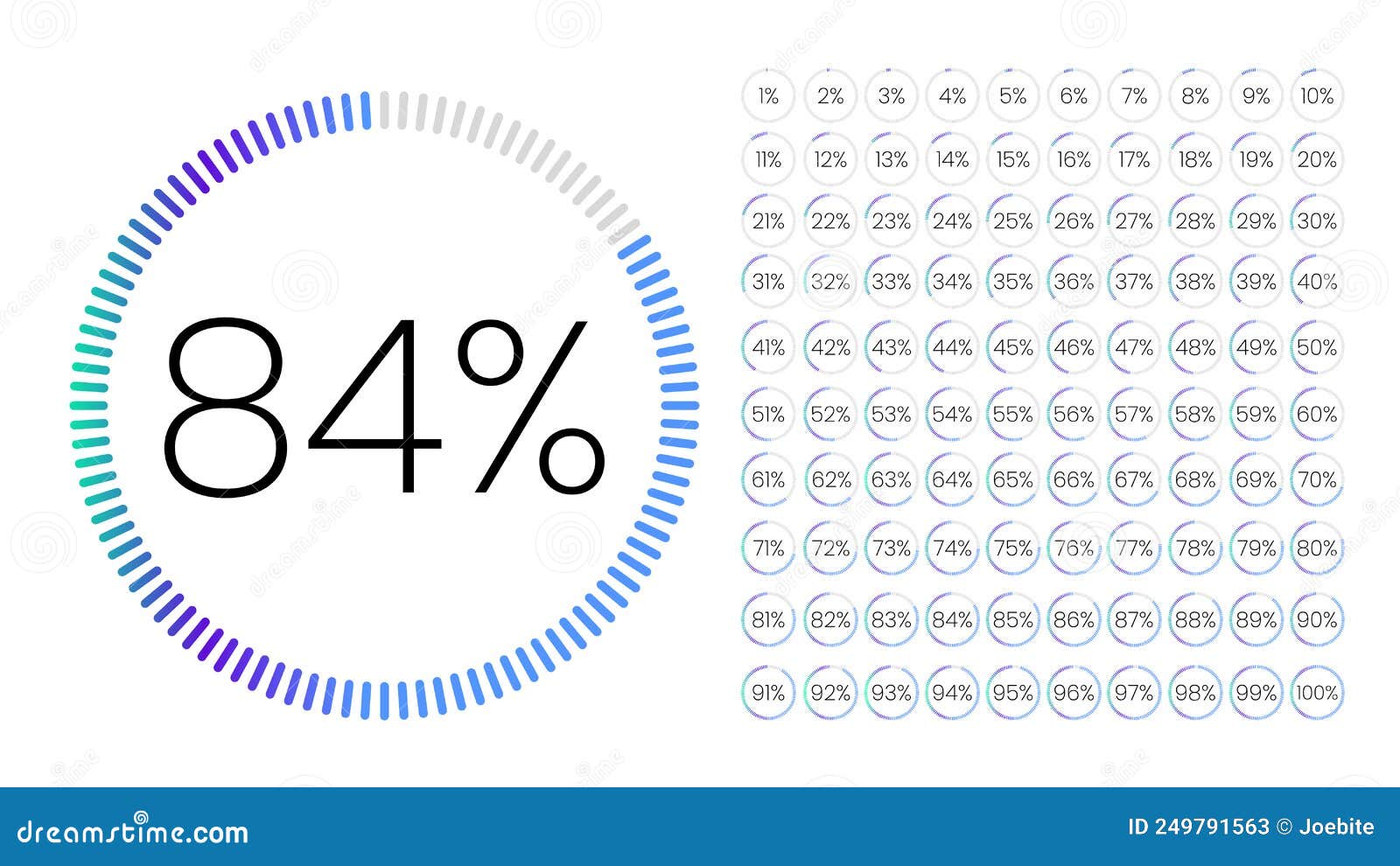 84%

1% 2% 3% 4% 5% 6% 7% 8% 9% 10%
11% 12% 13% 14% 15% 16% 17% 18% 19% 20%
21% 22% 23% 24% 25% 26% 27% 28% 29% 30%
31% 32% 33% 34% 35% 36% 37% 38% 39% 40%
41% 42% 43% 44% 45% 46% 47% 48% 49% 50%
51% 52% 53% 54% 55% 56% 57% 58% 59% 60%
61% 62% 63% 64% 65% 66% 67% 68% 69% 70%
71% 72% 73% 74% 75% 76% 77% 78% 79% 80%
81% 82% 83% 84% 85% 86% 87% 88% 89% 90%
91% 92% 93% 94% 95% 96% 97% 98% 99% 100%

dreamstime.com
ID 249791563 © Joebite