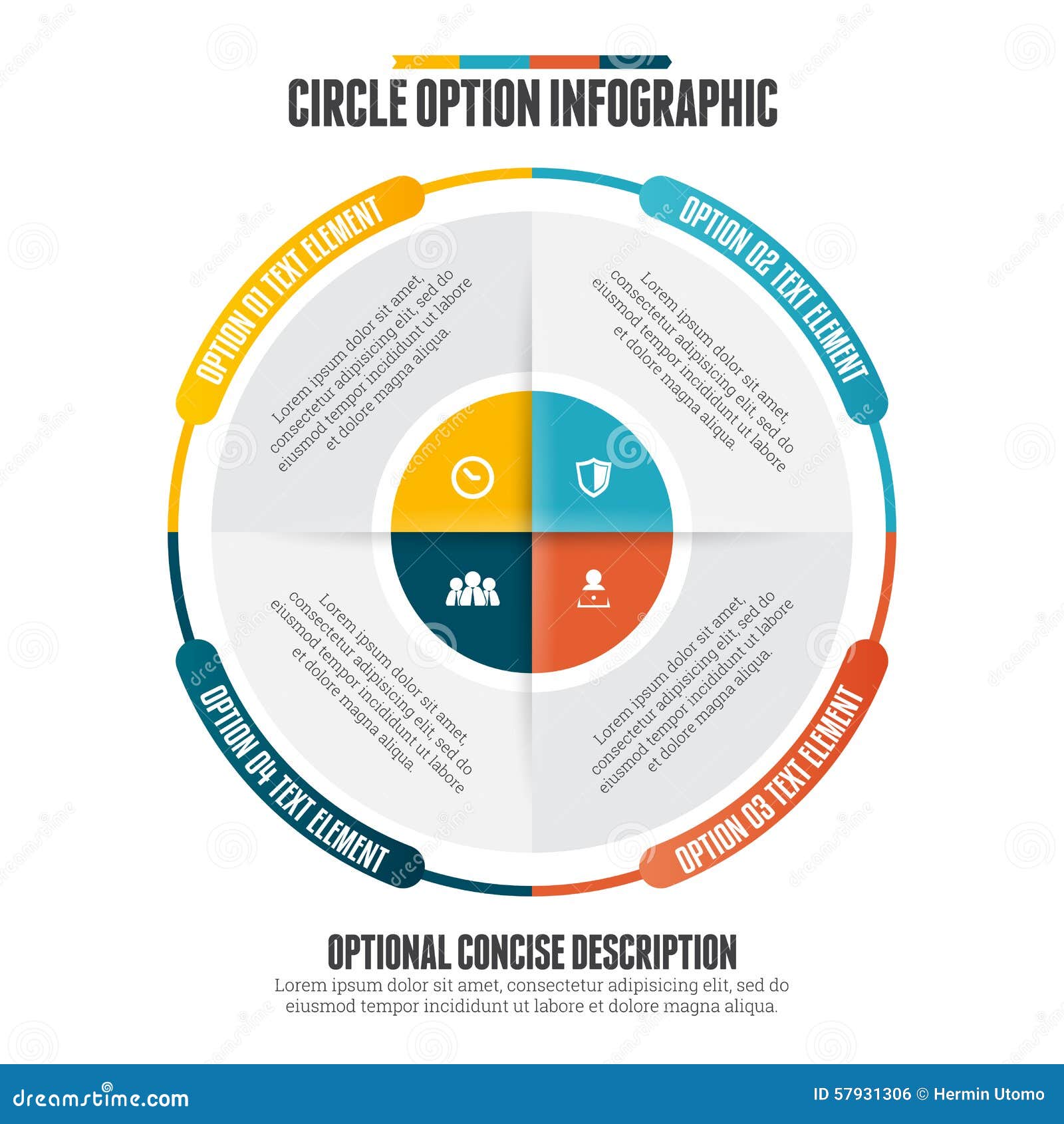 CIRCLE OPTION INFOGRAPHIC

OPTION 01 TEXT ELEMENT

Lorem ipsum dolor sit amet, consectetur adipisicing elit, sed do eiusmod tempor incididunt ut labore et dolore magna aliqua.

OPTION 02 TEXT ELEMENT

Lorem ipsum dolor sit amet, consectetur adipisicing elit, sed do eiusmod tempor incididunt ut labore et dolore magna aliqua.

OPTION 04 TEXT ELEMENT

Lorem ipsum dolor sit amet, consectetur adipisicing elit, sed do eiusmod tempor incididunt ut labore et dolore magna aliqua.

OPTION 03 TEXT ELEMENT

Lorem ipsum dolor sit amet, consectetur adipisicing elit, sed do eiusmod tempor incididunt ut labore et dolore magna aliqua.

OPTIONAL CONCISE DESCRIPTION

Lorem ipsum dolor sit amet, consectetur adipisicing elit, sed do eiusmod tempor incididunt ut labore et dolore magna aliqua.

dreamstime.com

ID 57931306 © Hermin Utomo