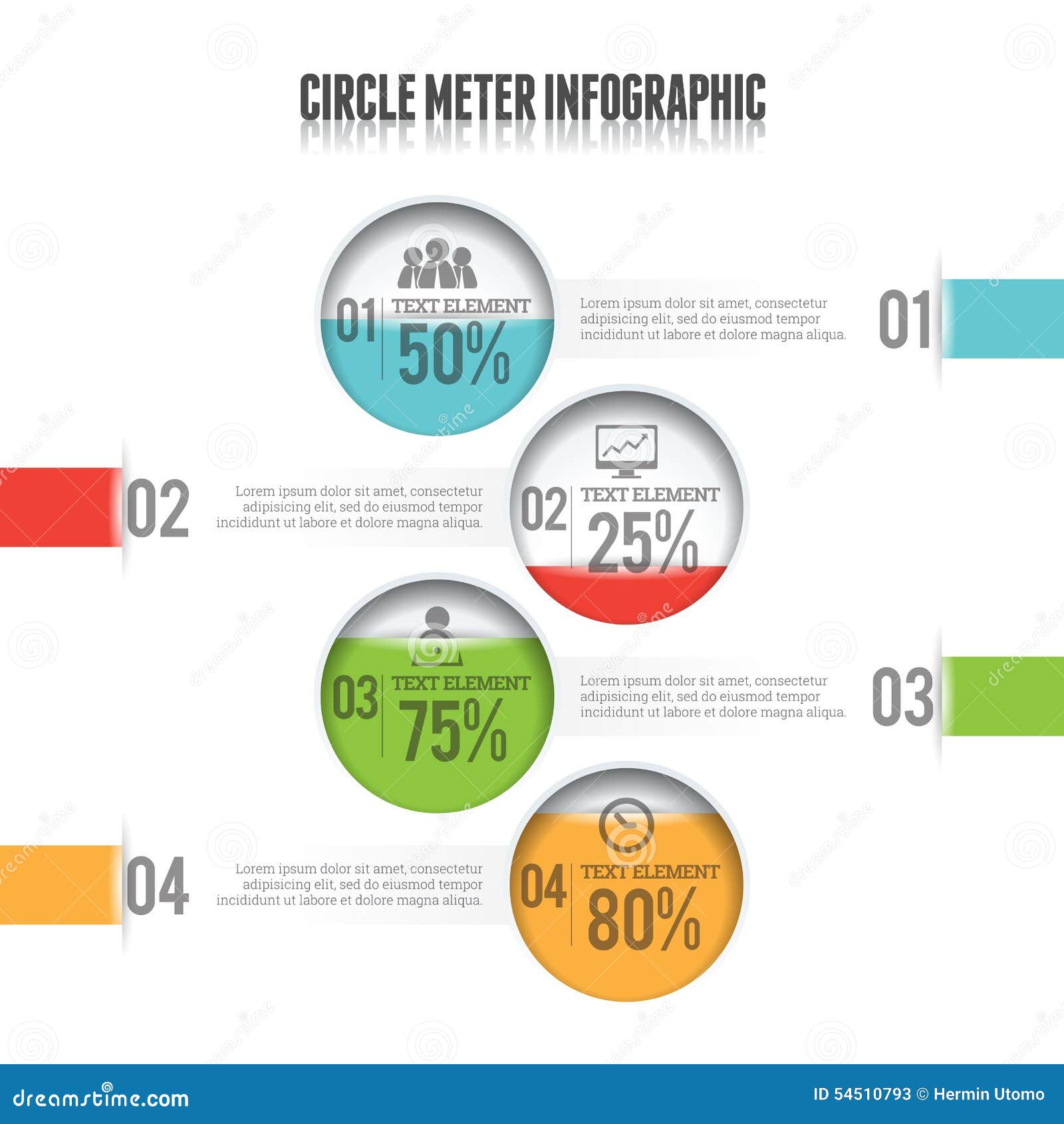 CIRCLE METER INFOGRAPHIC

01 TEXT ELEMENT 50%

Lorem ipsum dolor sit amet, consectetur adipisicing elit, sed do eiusmod tempor incididunt ut labore et dolore magna aliqua.

01

02

Lorem ipsum dolor sit amet, consectetur adipisicing elit, sed do eiusmod tempor incididunt ut labore et dolore magna aliqua.

02 TEXT ELEMENT 25%

03 TEXT ELEMENT 75%

Lorem ipsum dolor sit amet, consectetur adipisicing elit, sed do eiusmod tempor incididunt ut labore et dolore magna aliqua.

03

04

Lorem ipsum dolor sit amet, consectetur adipisicing elit, sed do eiusmod tempor incididunt ut labore et dolore magna aliqua.

04 TEXT ELEMENT 80%

dreamstime.com

ID 54510793 © Hermin Utomo