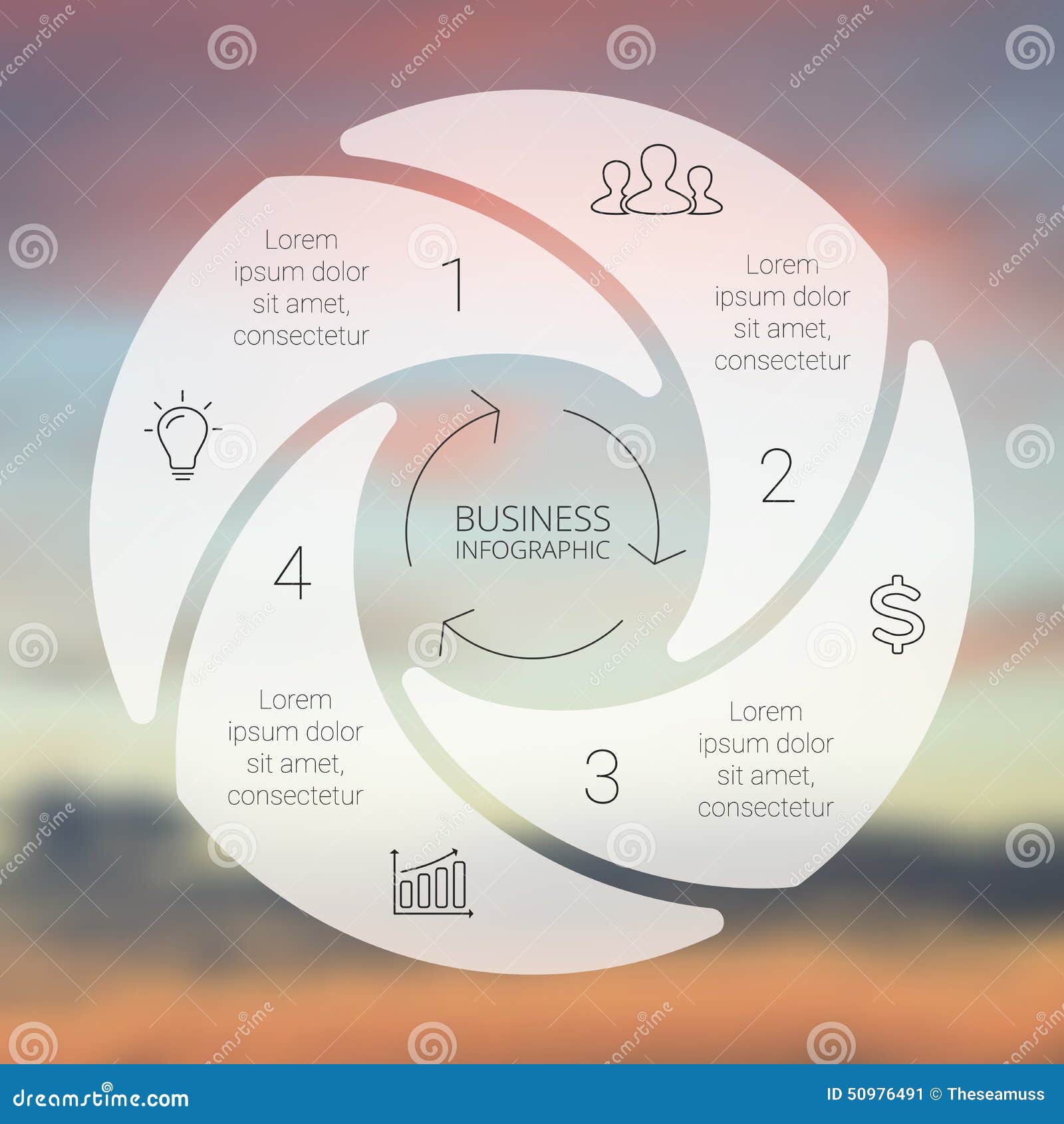 Lorem ipsum dolor sit amet, consectetur

1

Lorem ipsum dolor sit amet, consectetur

2

BUSINESS
INFOGRAPHIC

4

$

Lorem ipsum dolor sit amet, consectetur

3

Lorem ipsum dolor sit amet, consectetur

dreamstime.com

ID 50976491 © Theseamuss