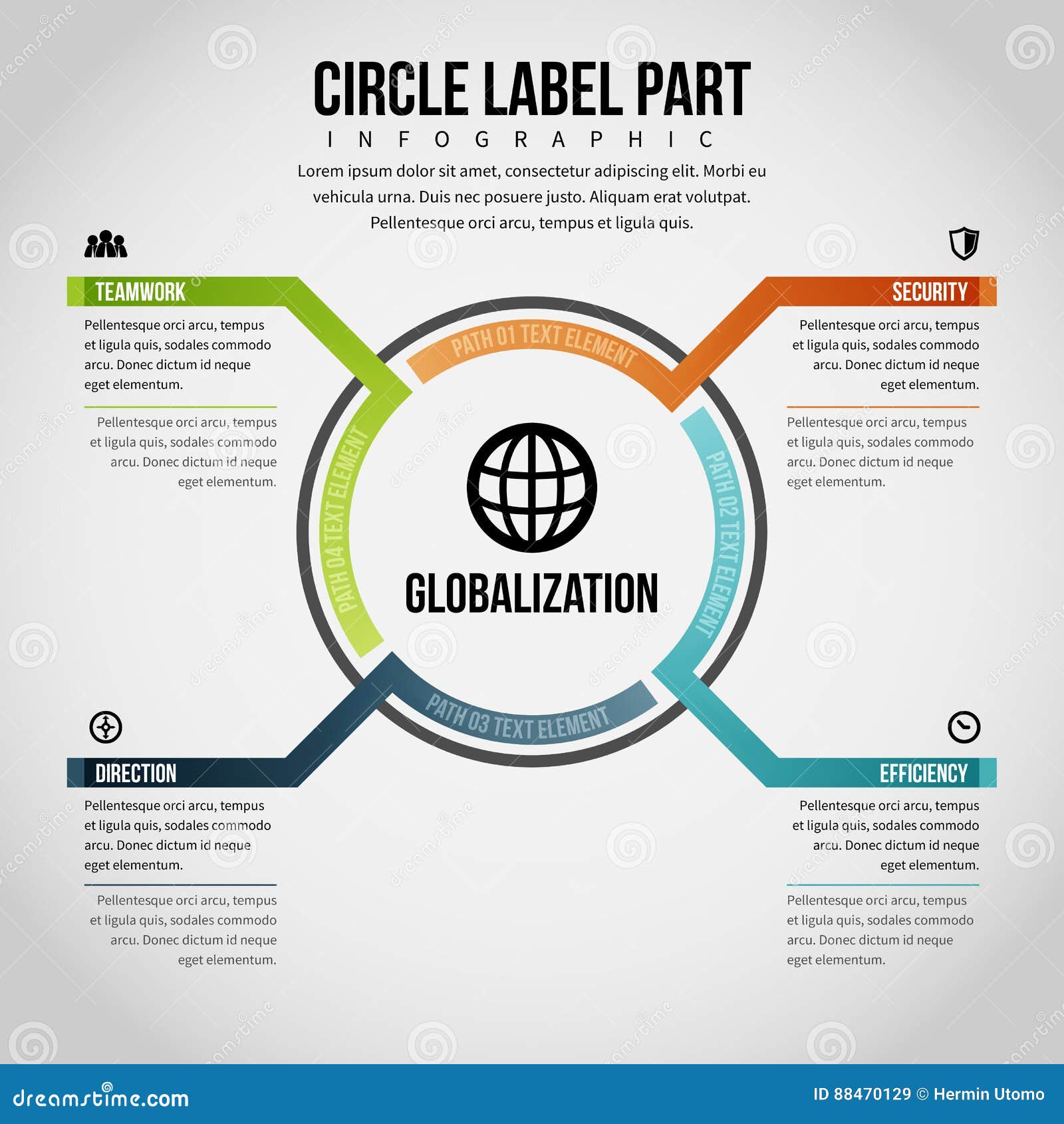 CIRCLE LABEL PART
INFOGRAPHIC
Lorem ipsum dolor sit amet, consectetur adipiscing elit. Morbi eu vehicula urna. Duis nec posuere justo. Aliquam erat volutpat. Pellentesque orci arcu, tempus et ligula quis.

TEAMWORK
Pellentesque orci arcu, tempus et ligula quis, sodales commodo arcu. Donec dictum id neque eget elementum.

Pellentesque orci arcu, tempus et ligula quis, sodales commodo arcu. Donec dictum id neque eget elementum.

SECURITY
Pellentesque orci arcu, tempus et ligula quis, sodales commodo arcu. Donec dictum id neque eget elementum.

Pellentesque orci arcu, tempus et ligula quis, sodales commodo arcu. Donec dictum id neque eget elementum.

PATH 01 TEXT ELEMENT
PATH 02 TEXT ELEMENT
PATH 03 TEXT ELEMENT
PATH 04 TEXT ELEMENT

GLOBALIZATION

DIRECTION
Pellentesque orci arcu, tempus et ligula quis, sodales commodo arcu. Donec dictum id neque eget elementum.

Pellentesque orci arcu, tempus et ligula quis, sodales commodo arcu. Donec dictum id neque eget elementum.

EFFICIENCY
Pellentesque orci arcu, tempus et ligula quis, sodales commodo arcu. Donec dictum id neque eget elementum.

Pellentesque orci arcu, tempus et ligula quis, sodales commodo arcu. Donec dictum id neque eget elementum.

dreamstime.com
ID 88470129 © Hermin Utomo