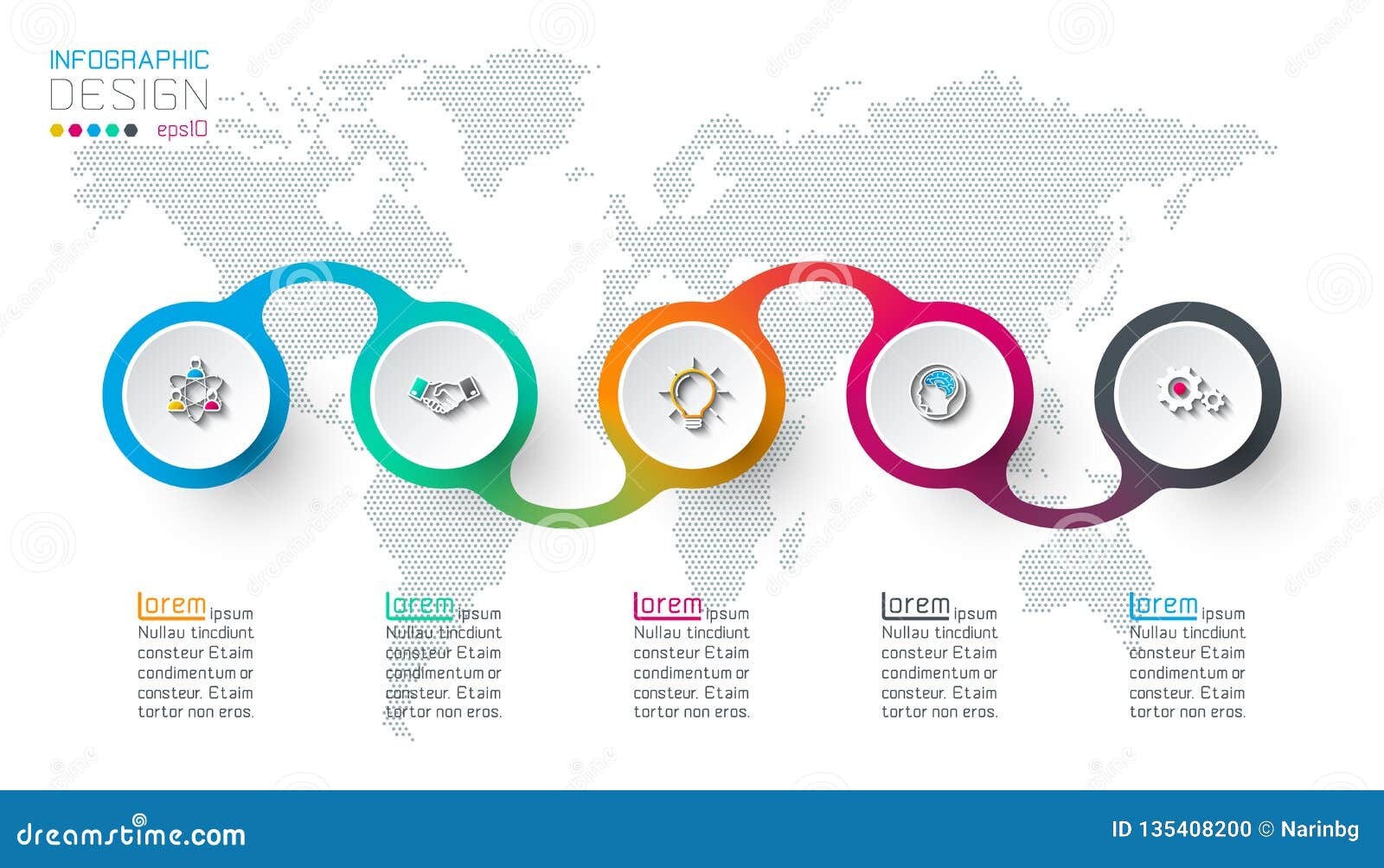 INFOGRAPHIC
DESIGN
eps10

Lorem ipsum
Nullau tincdiunt consteur Etaim condimentum or consteur. Etaim tortor non eros.

Lorem ipsum
Nullau tincdiunt consteur Etaim condimentum or consteur. Etaim tortor non eros.

Lorem ipsum
Nullau tincdiunt consteur Etaim condimentum or consteur. Etaim tortor non eros.

Lorem ipsum
Nullau tincdiunt consteur Etaim condimentum or consteur. Etaim tortor non eros.

Lorem ipsum
Nullau tincdiunt consteur Etaim condimentum or consteur. Etaim tortor non eros.

dreamstime.com
ID 135408200 © Narinbg