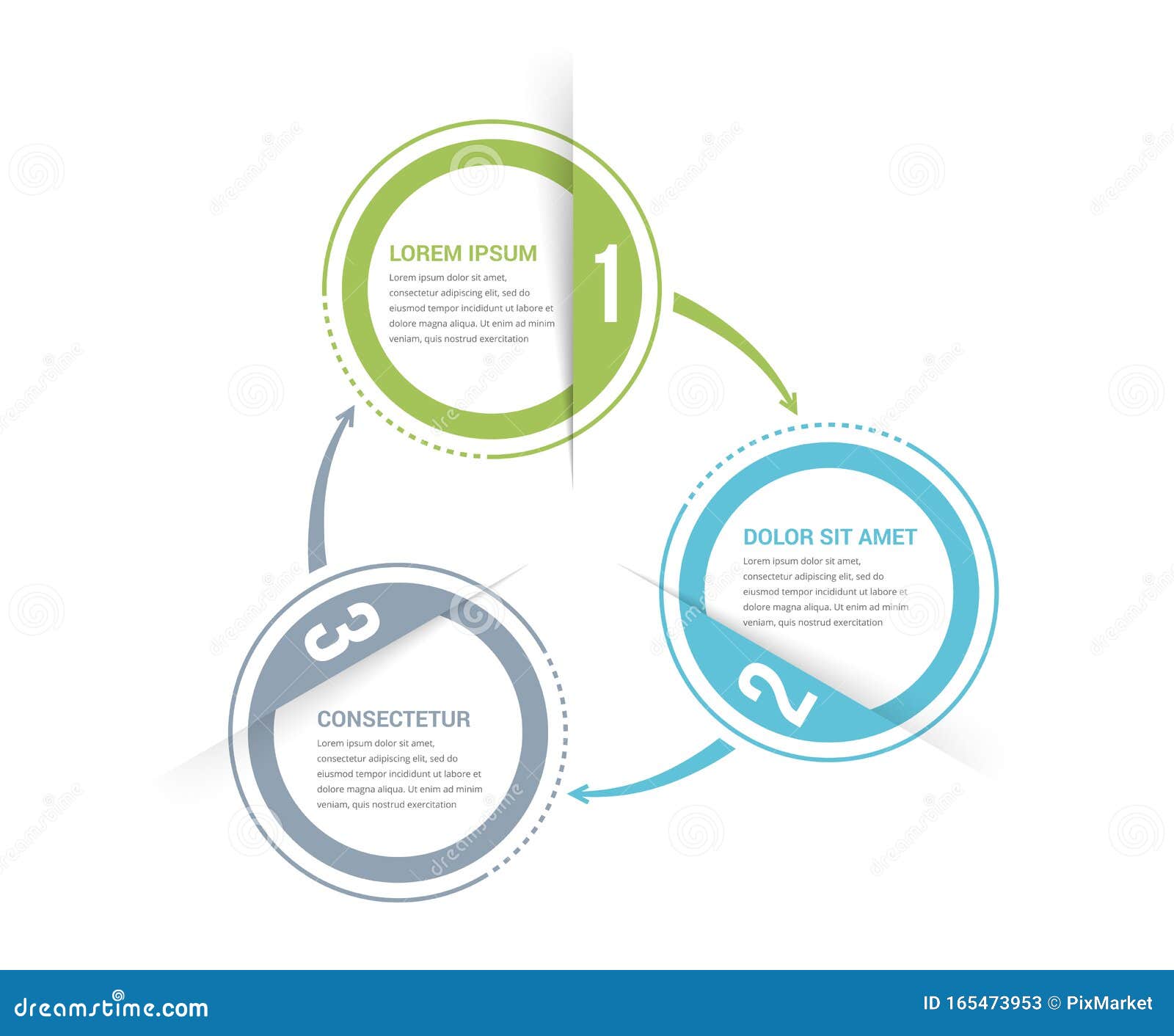 LOREM IPSUM

Lorem ipsum dolor sit amet, consectetur adipiscing elit, sed do eiusmod tempor incididunt ut labore et dolore magna aliqua. Ut enim ad minim veniam, quis nostrud exercitation

1

DOLOR SIT AMET

Lorem ipsum dolor sit amet, consectetur adipiscing elit, sed do eiusmod tempor incididunt ut labore et dolore magna aliqua. Ut enim ad minim veniam, quis nostrud exercitation

2

3

CONSECTETUR

Lorem ipsum dolor sit amet, consectetur adipiscing elit, sed do eiusmod tempor incididunt ut labore et dolore magna aliqua. Ut enim ad minim veniam, quis nostrud exercitation

dreamstime.com

ID 165473953 © PixMarket