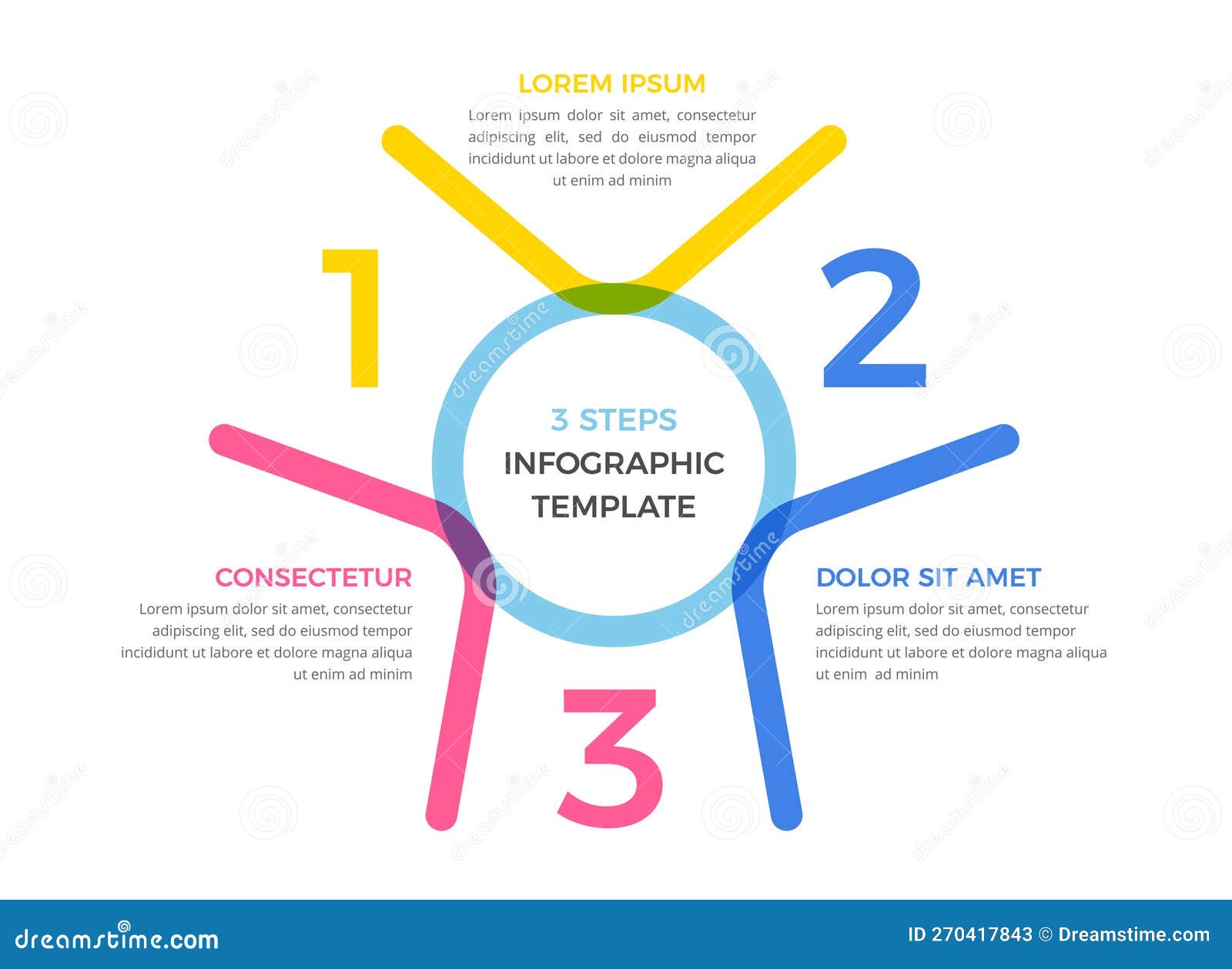 LOREM IPSUM
Lorem ipsum dolor sit amet, consectetur adipiscing elit, sed do eiusmod tempor incididunt ut labore et dolore magna aliqua ut enim ad minim

1

2

3 STEPS
INFOGRAPHIC
TEMPLATE

CONSECTETUR
Lorem ipsum dolor sit amet, consectetur adipiscing elit, sed do eiusmod tempor incididunt ut labore et dolore magna aliqua ut enim ad minim

DOLOR SIT AMET
Lorem ipsum dolor sit amet, consectetur adipiscing elit, sed do eiusmod tempor incididunt ut labore et dolore magna aliqua ut enim ad minim

3

dreamstime.com
ID 270417843 © Dreamstime.com