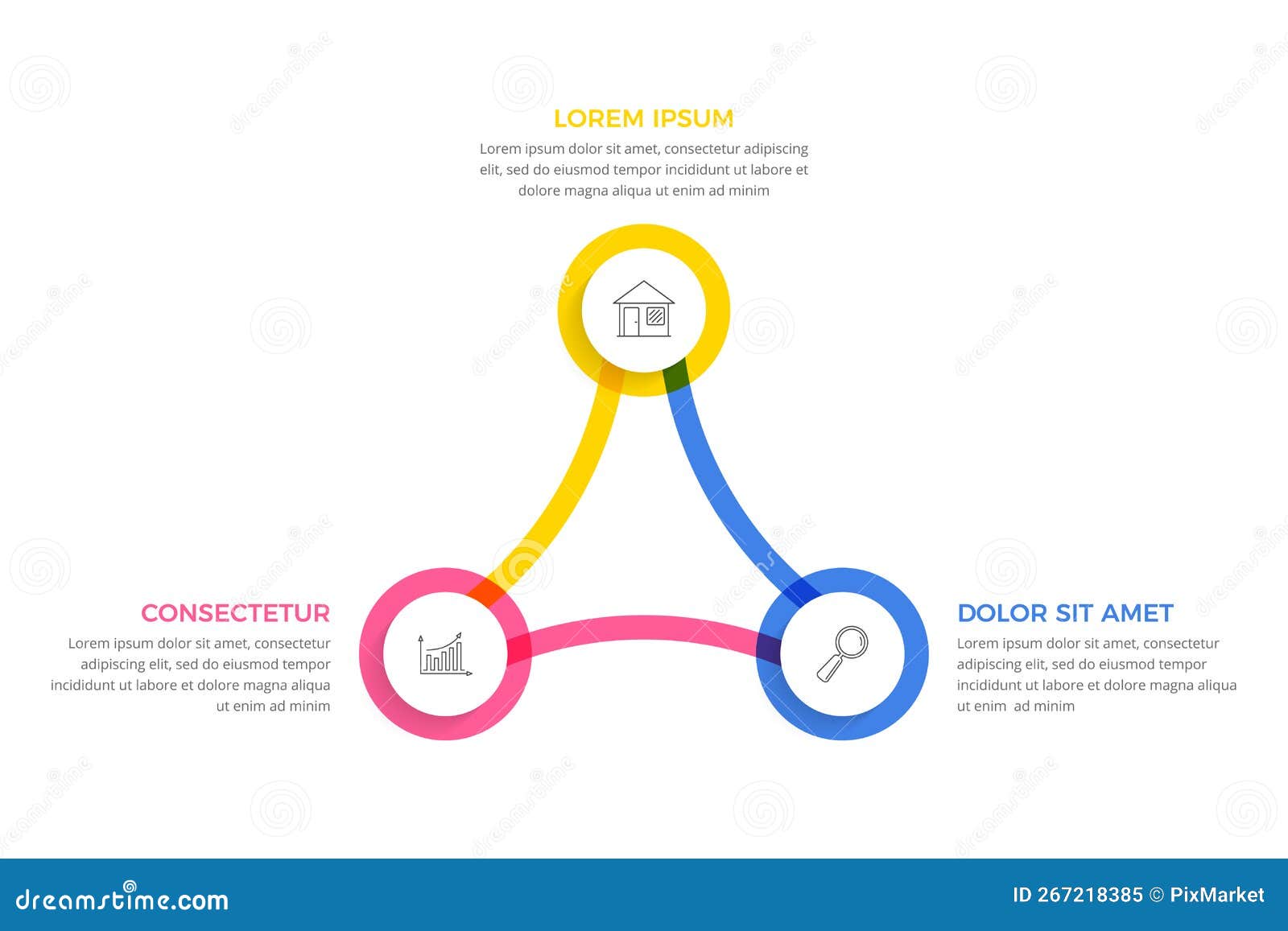 LOREM IPSUM
Lorem ipsum dolor sit amet, consectetur adipiscing elit, sed do eiusmod tempor incididunt ut labore et dolore magna aliqua ut enim ad minim

CONSECTETUR
Lorem ipsum dolor sit amet, consectetur adipiscing elit, sed do eiusmod tempor incididunt ut labore et dolore magna aliqua ut enim ad minim

DOLOR SIT AMET
Lorem ipsum dolor sit amet, consectetur adipiscing elit, sed do eiusmod tempor incididunt ut labore et dolore magna aliqua ut enim ad minim

dreamstime.com
ID 267218385 © PixMarket