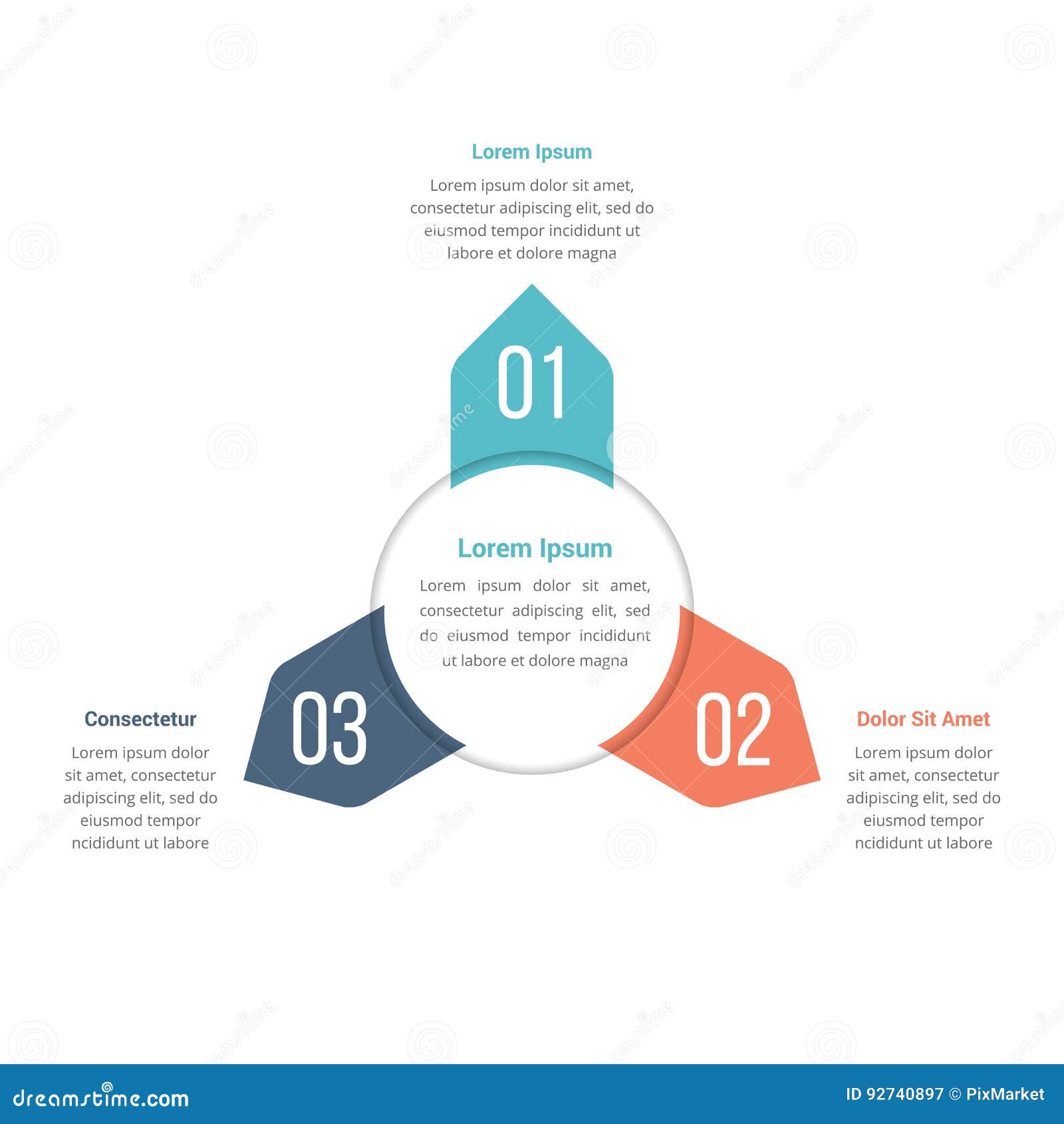 Lorem Ipsum

Lorem ipsum dolor sit amet, consectetur adipiscing elit, sed do eiusmod tempor incididunt ut labore et dolore magna

01

Lorem Ipsum

Lorem ipsum dolor sit amet, consectetur adipiscing elit, sed do eiusmod tempor incididunt ut labore et dolore magna

03

02

Consectetur

Lorem ipsum dolor sit amet, consectetur adipiscing elit, sed do eiusmod tempor ncididunt ut labore

Dolor Sit Amet

Lorem ipsum dolor sit amet, consectetur adipiscing elit, sed do eiusmod tempor ncididunt ut labore

dreamstime.com

ID 92740897 © PixMarket