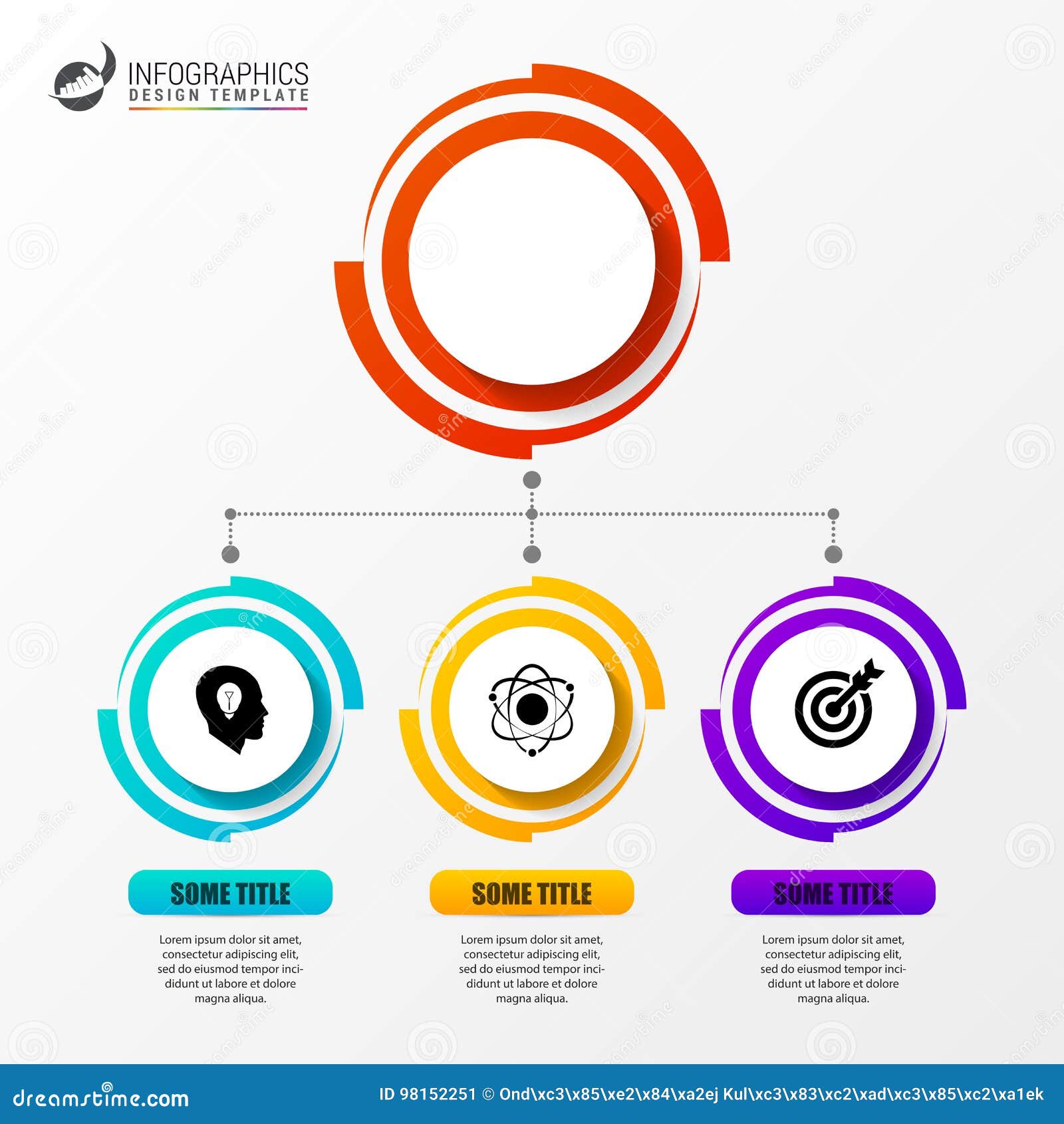 INFOGRAPHICS
DESIGN TEMPLATE

SOME TITLE

Lorem ipsum dolor sit amet, consectetur adipiscing elit, sed do eiusmod tempor incididunt ut labore et dolore magna aliqua.

SOME TITLE

Lorem ipsum dolor sit amet, consectetur adipiscing elit, sed do eiusmod tempor incididunt ut labore et dolore magna aliqua.

SOME TITLE

Lorem ipsum dolor sit amet, consectetur adipiscing elit, sed do eiusmod tempor incididunt ut labore et dolore magna aliqua.

dreamstime.com

ID 98152251 © Ond\xc3\x85\xe2\x84\xa2ej Kul\xc3\x83\xc2\xad\xc3\x85\xc2\xa1ek