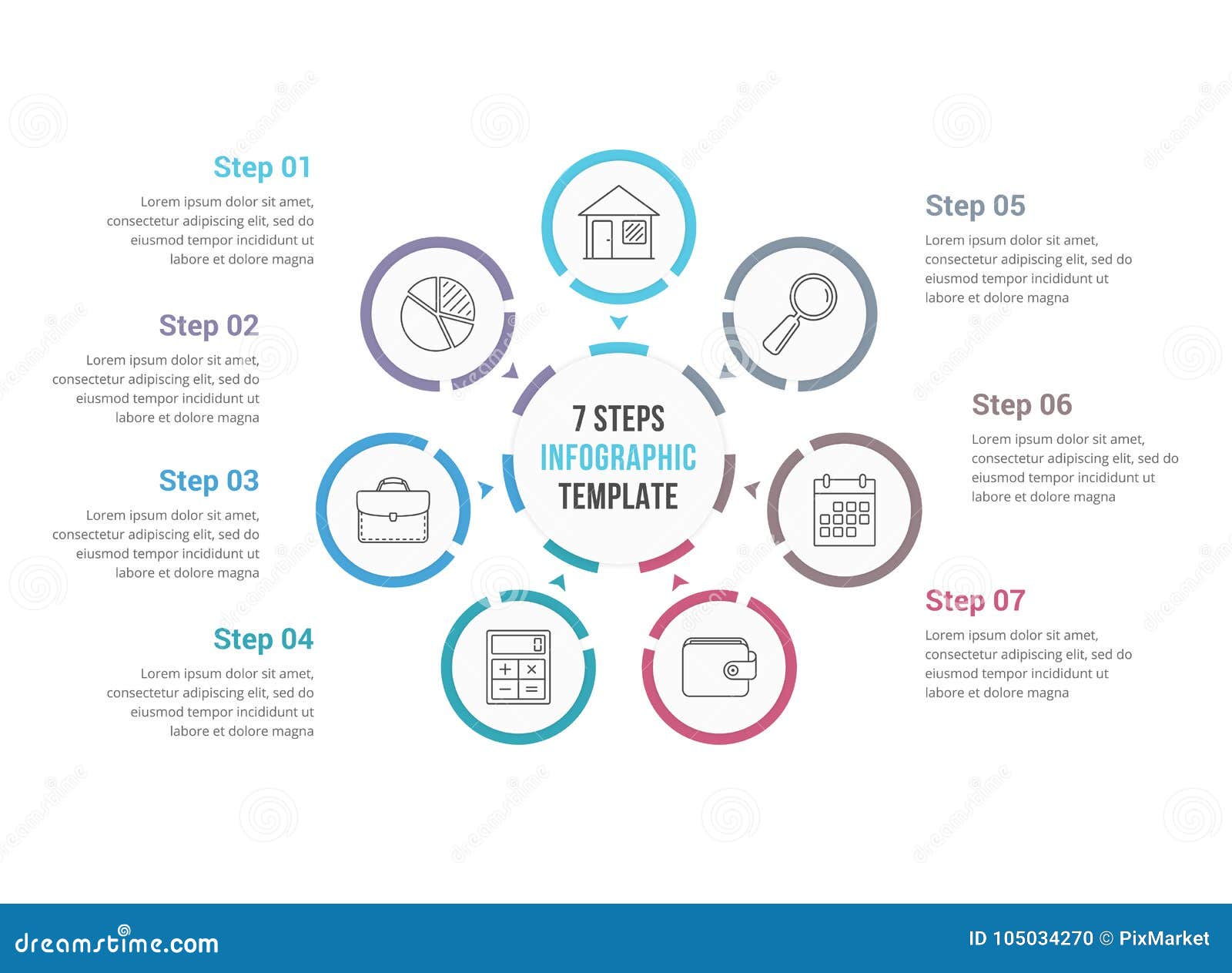 Step 01

Lorem ipsum dolor sit amet, consectetur adipiscing elit, sed do eiusmod tempor incididunt ut labore et dolore magna

Step 02

Lorem ipsum dolor sit amet, consectetur adipiscing elit, sed do eiusmod tempor incididunt ut labore et dolore magna

Step 03

Lorem ipsum dolor sit amet, consectetur adipiscing elit, sed do eiusmod tempor incididunt ut labore et dolore magna

Step 04

Lorem ipsum dolor sit amet, consectetur adipiscing elit, sed do eiusmod tempor incididunt ut labore et dolore magna

7 STEPS
INFOGRAPHIC
TEMPLATE

Step 05

Lorem ipsum dolor sit amet, consectetur adipiscing elit, sed do eiusmod tempor incididunt ut labore et dolore magna

Step 06

Lorem ipsum dolor sit amet, consectetur adipiscing elit, sed do eiusmod tempor incididunt ut labore et dolore magna

Step 07

Lorem ipsum dolor sit amet, consectetur adipiscing elit, sed do eiusmod tempor incididunt ut labore et dolore magna

dreamstime.com

ID 105034270 © PixMarket