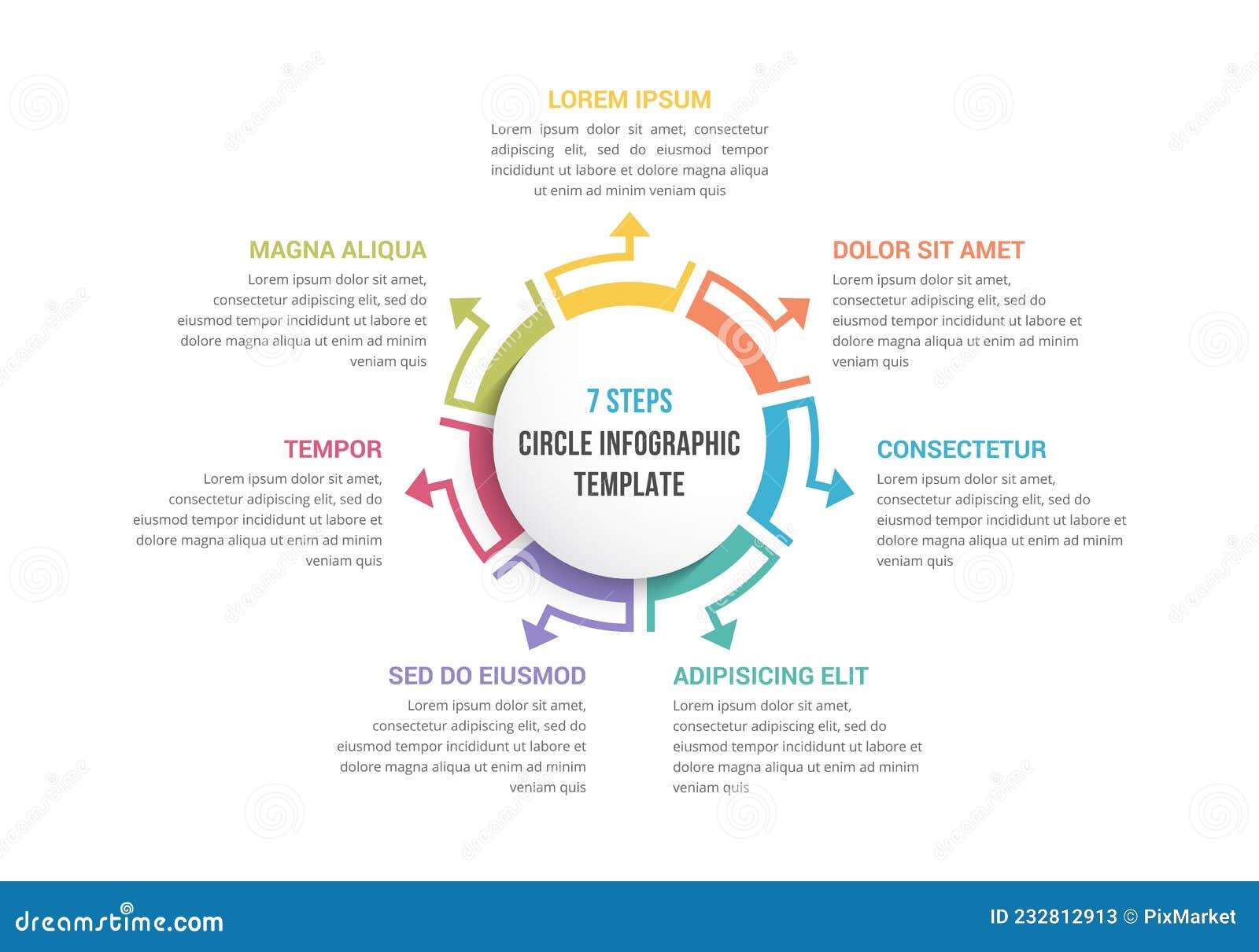 LOREM IPSUM
Lorem ipsum dolor sit amet, consectetur adipiscing elit, sed do eiusmod tempor incididunt ut labore et dolore magna aliqua ut enim ad minim veniam quis

MAGNA ALIQUA
Lorem ipsum dolor sit amet, consectetur adipiscing elit, sed do eiusmod tempor incididunt ut labore et dolore magna aliqua ut enim ad minim veniam quis

DOLOR SIT AMET
Lorem ipsum dolor sit amet, consectetur adipiscing elit, sed do eiusmod tempor incididunt ut labore et dolore magna aliqua ut enim ad minim veniam quis

7 STEPS
CIRCLE INFOGRAPHIC
TEMPLATE

TEMPOR
Lorem ipsum dolor sit amet, consectetur adipiscing elit, sed do eiusmod tempor incididunt ut labore et dolore magna aliqua ut enim ad minim veniam quis

CONSECTETUR
Lorem ipsum dolor sit amet, consectetur adipiscing elit, sed do eiusmod tempor incididunt ut labore et dolore magna aliqua ut enim ad minim veniam quis

SED DO EIUSMOD
Lorem ipsum dolor sit amet, consectetur adipiscing elit, sed do eiusmod tempor incididunt ut labore et dolore magna aliqua ut enim ad minim veniam quis

ADIPISICING ELIT
Lorem ipsum dolor sit amet, consectetur adipiscing elit, sed do eiusmod tempor incididunt ut labore et dolore magna aliqua ut enim ad minim veniam quis

dreamstime.com
ID 232812913 © PixMarket