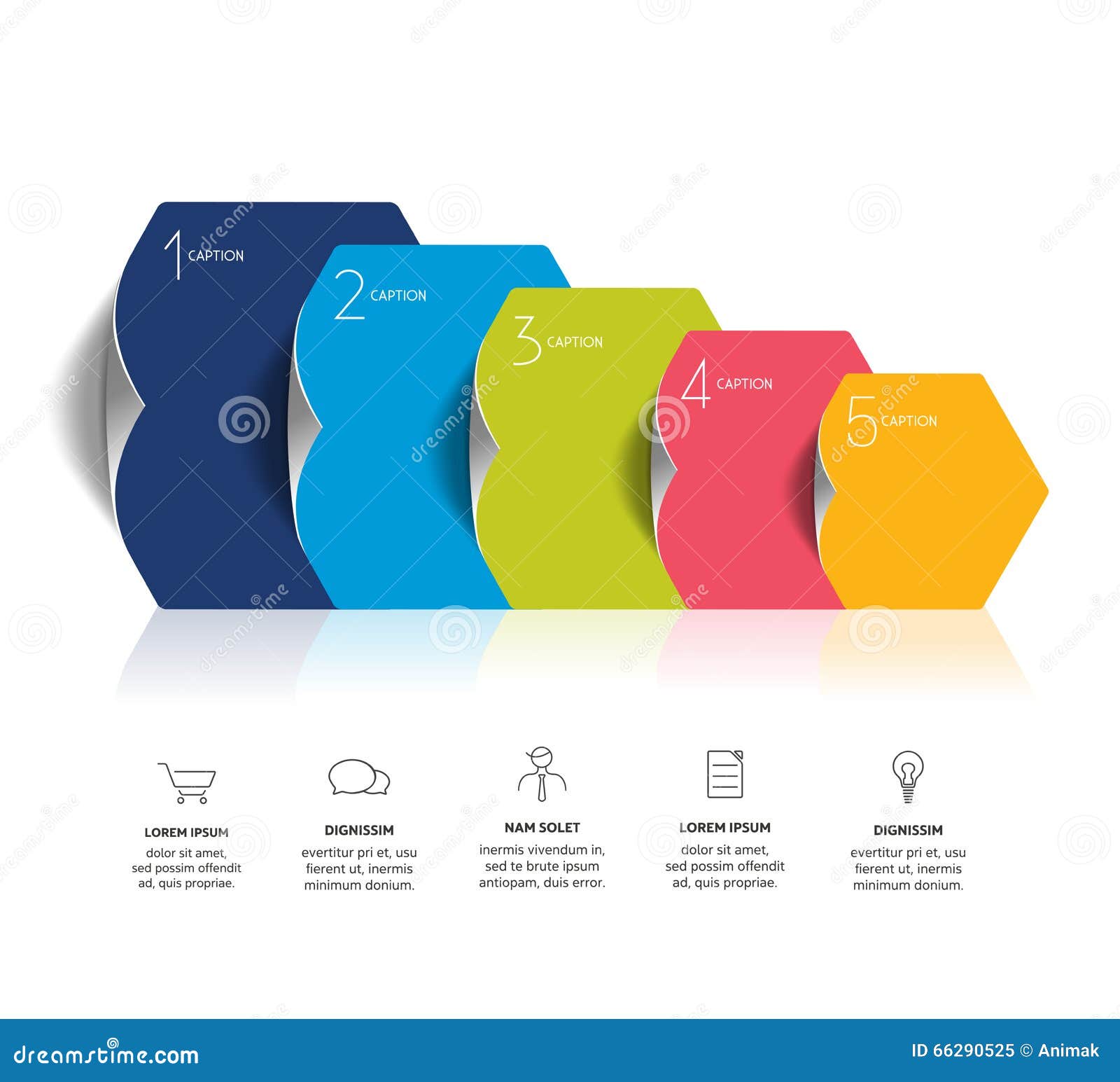 1 CAPTION

2 CAPTION

3 CAPTION

4 CAPTION

5 CAPTION

LOREM IPSUM
dolor sit amet, sed possim offendit ad, quis propriae.

DIGNISSIM
evertitur pri et, usu fierent ut, inermis minimum donium.

NAM SOLET
inermis vivendum in, sed te brute ipsum antiopam, duis error.

LOREM IPSUM
dolor sit amet, sed possim offendit ad, quis propriae.

DIGNISSIM
evertitur pri et, usu fierent ut, inermis minimum donium.

dreamstime.com

ID 66290525 © Animak