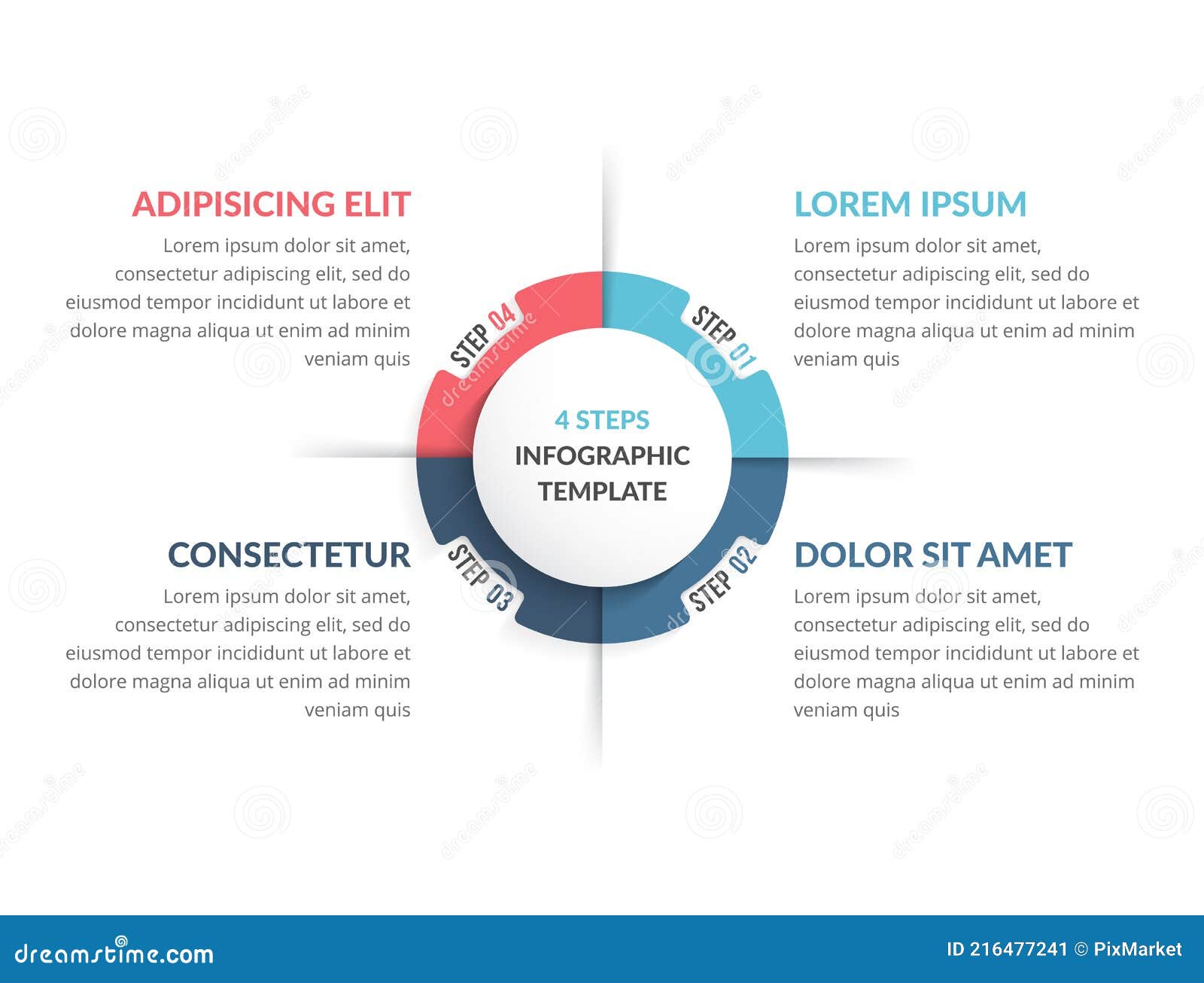 ADIPISICING ELIT

Lorem ipsum dolor sit amet, consectetur adipiscing elit, sed do eiusmod tempor incididunt ut labore et dolore magna aliqua ut enim ad minim veniam quis

LOREM IPSUM

Lorem ipsum dolor sit amet, consectetur adipiscing elit, sed do eiusmod tempor incididunt ut labore et dolore magna aliqua ut enim ad minim veniam quis

STEP 04

STEP 01

4 STEPS
INFOGRAPHIC
TEMPLATE

STEP 03

STEP 02

CONSECTETUR

Lorem ipsum dolor sit amet, consectetur adipiscing elit, sed do eiusmod tempor incididunt ut labore et dolore magna aliqua ut enim ad minim veniam quis

DOLOR SIT AMET

Lorem ipsum dolor sit amet, consectetur adipiscing elit, sed do eiusmod tempor incididunt ut labore et dolore magna aliqua ut enim ad minim veniam quis

dreamstime.com

ID 216477241 © PixMarket