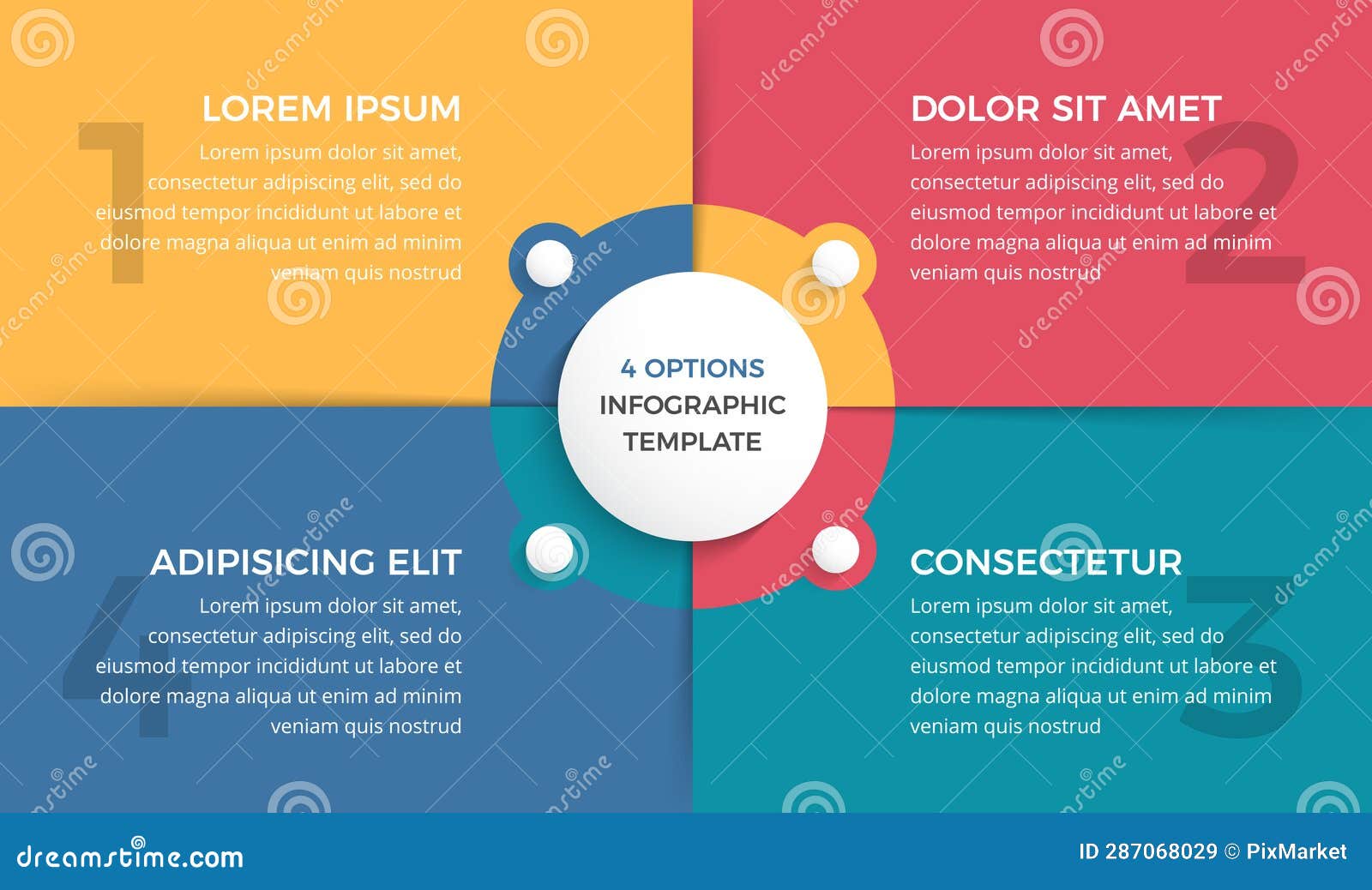 1
LOREM IPSUM
Lorem ipsum dolor sit amet, consectetur adipiscing elit, sed do eiusmod tempor incididunt ut labore et dolore magna aliqua ut enim ad minim veniam quis nostrud

2
DOLOR SIT AMET
Lorem ipsum dolor sit amet, consectetur adipiscing elit, sed do eiusmod tempor incididunt ut labore et dolore magna aliqua ut enim ad minim veniam quis nostrud

4 OPTIONS
INFOGRAPHIC
TEMPLATE

4
ADIPISICING ELIT
Lorem ipsum dolor sit amet, consectetur adipiscing elit, sed do eiusmod tempor incididunt ut labore et dolore magna aliqua ut enim ad minim veniam quis nostrud

3
CONSECTETUR
Lorem ipsum dolor sit amet, consectetur adipiscing elit, sed do eiusmod tempor incididunt ut labore et dolore magna aliqua ut enim ad minim veniam quis nostrud

dreamstime.com
ID 287068029 © PixMarket