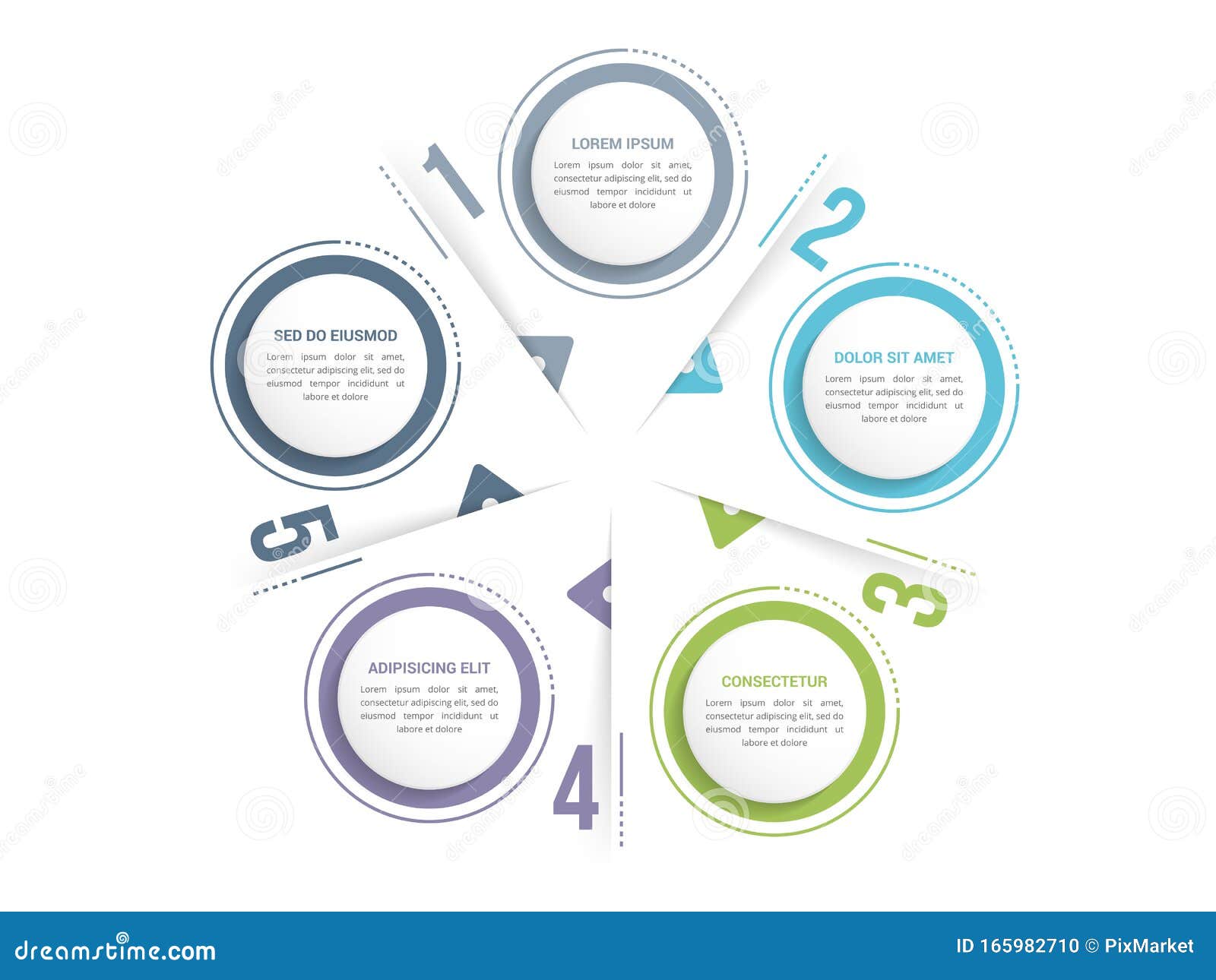 1

LOREM IPSUM
Lorem ipsum dolor sit amet, consectetur adipiscing elit, sed do eiusmod tempor incididunt ut labore et dolore

2

DOLOR SIT AMET
Lorem ipsum dolor sit amet, consectetur adipiscing elit, sed do eiusmod tempor incididunt ut labore et dolore

3

CONSECTETUR
Lorem ipsum dolor sit amet, consectetur adipiscing elit, sed do eiusmod tempor incididunt ut labore et dolore

4

ADIPISICING ELIT
Lorem ipsum dolor sit amet, consectetur adipiscing elit, sed do eiusmod tempor incididunt ut labore et dolore

5

SED DO EIUSMOD
Lorem ipsum dolor sit amet, consectetur adipiscing elit, sed do eiusmod tempor incididunt ut labore et dolore

dreamstime.com

ID 165982710 © PixMarket