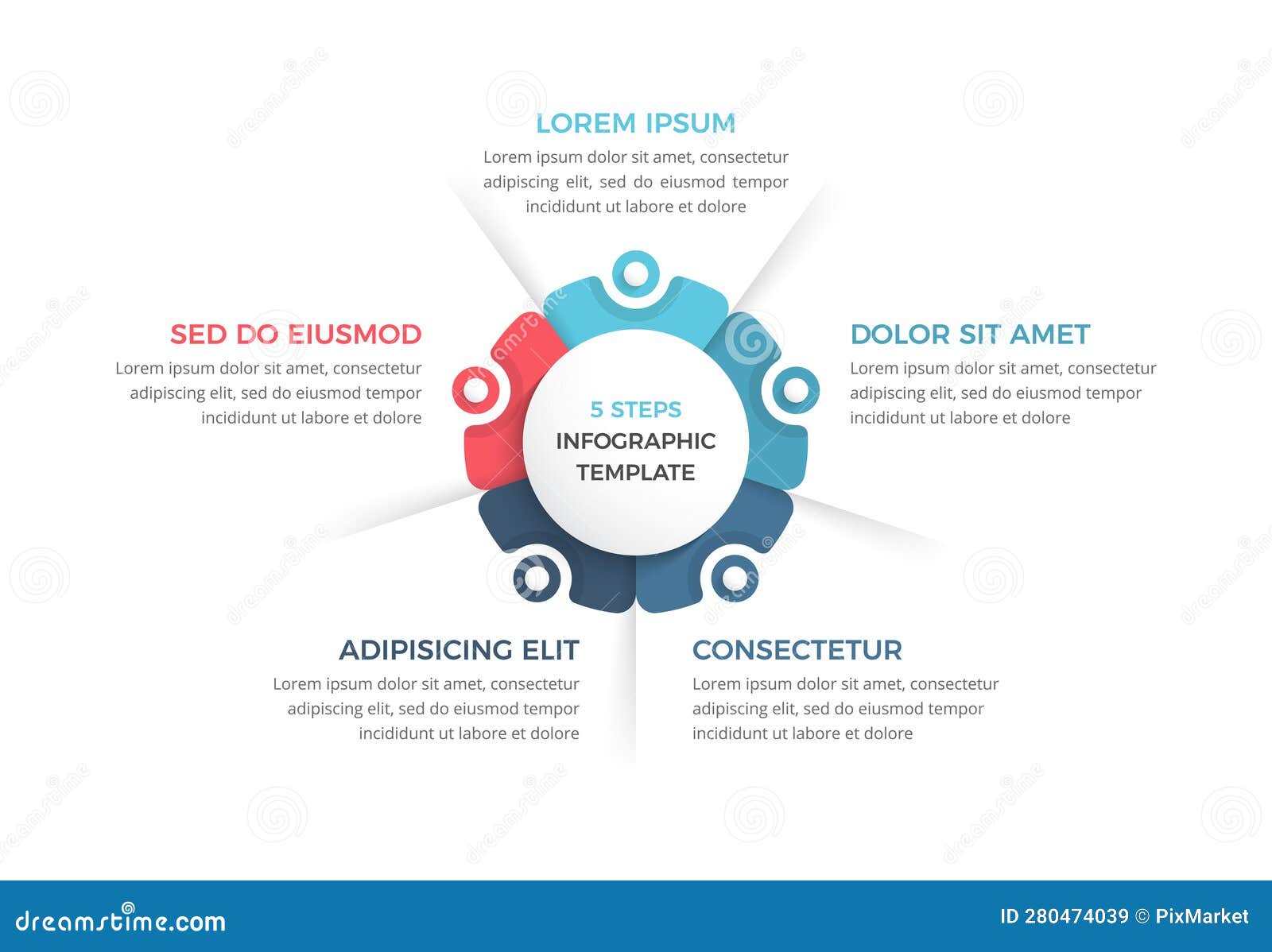 LOREM IPSUM
Lorem ipsum dolor sit amet, consectetur adipiscing elit, sed do eiusmod tempor incididunt ut labore et dolore

SED DO EIUSMOD
Lorem ipsum dolor sit amet, consectetur adipiscing elit, sed do eiusmod tempor incididunt ut labore et dolore

5 STEPS
INFOGRAPHIC
TEMPLATE

DOLOR SIT AMET
Lorem ipsum dolor sit amet, consectetur adipiscing elit, sed do eiusmod tempor incididunt ut labore et dolore

ADIPISICING ELIT
Lorem ipsum dolor sit amet, consectetur adipiscing elit, sed do eiusmod tempor incididunt ut labore et dolore

CONSECTETUR
Lorem ipsum dolor sit amet, consectetur adipiscing elit, sed do eiusmod tempor incididunt ut labore et dolore

dreamstime.com
ID 280474039 © PixMarket