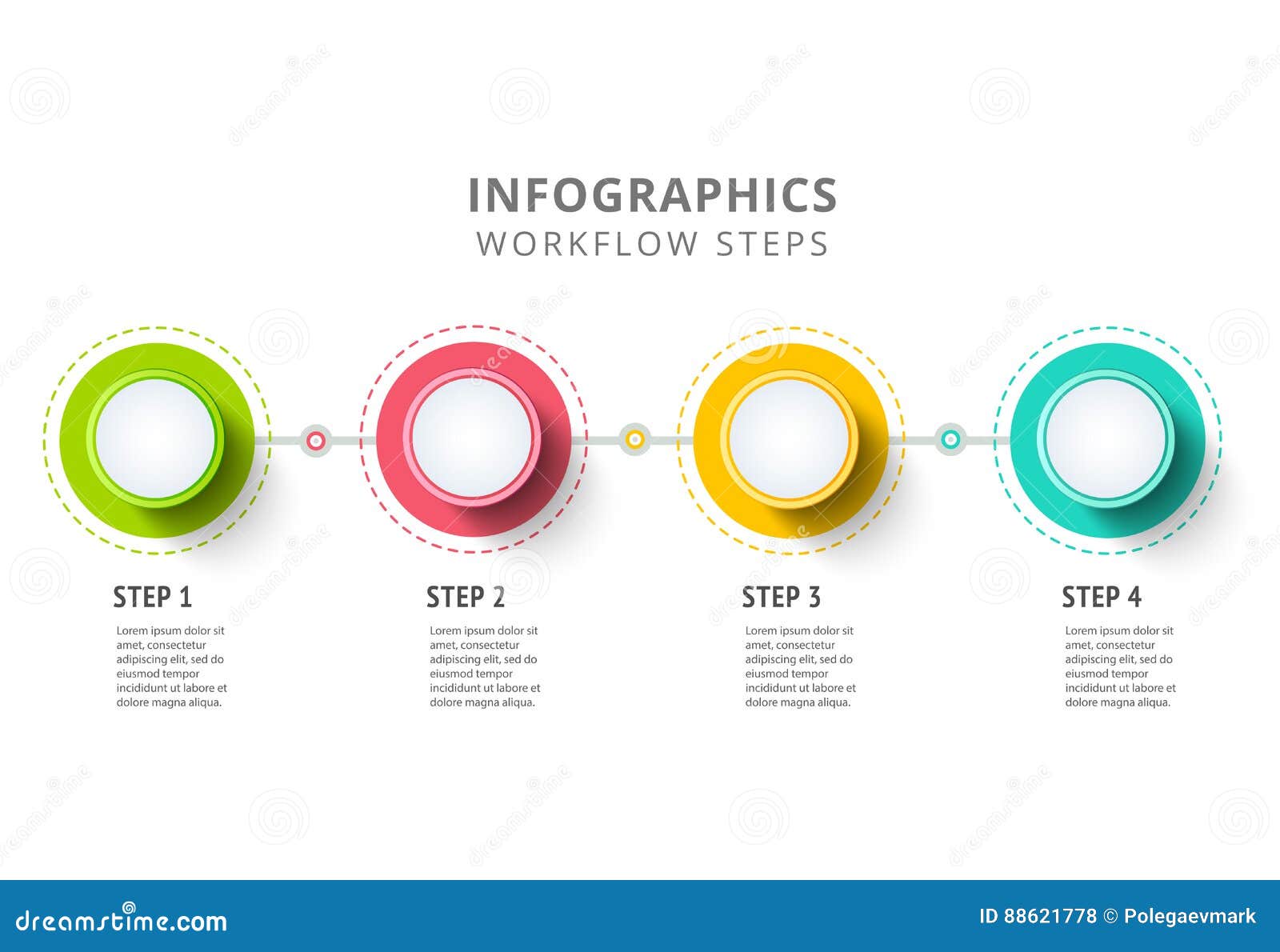 INFOGRAPHICS
WORKFLOW STEPS

STEP 1

Lorem ipsum dolor sit amet, consectetur adipiscing elit, sed do eiusmod tempor incididunt ut labore et dolore magna aliqua.

STEP 2

Lorem ipsum dolor sit amet, consectetur adipiscing elit, sed do eiusmod tempor incididunt ut labore et dolore magna aliqua.

STEP 3

Lorem ipsum dolor sit amet, consectetur adipiscing elit, sed do eiusmod tempor incididunt ut labore et dolore magna aliqua.

STEP 4

Lorem ipsum dolor sit amet, consectetur adipiscing elit, sed do eiusmod tempor incididunt ut labore et dolore magna aliqua.

dreamstime.com

ID 88621778 © Polegaevmark