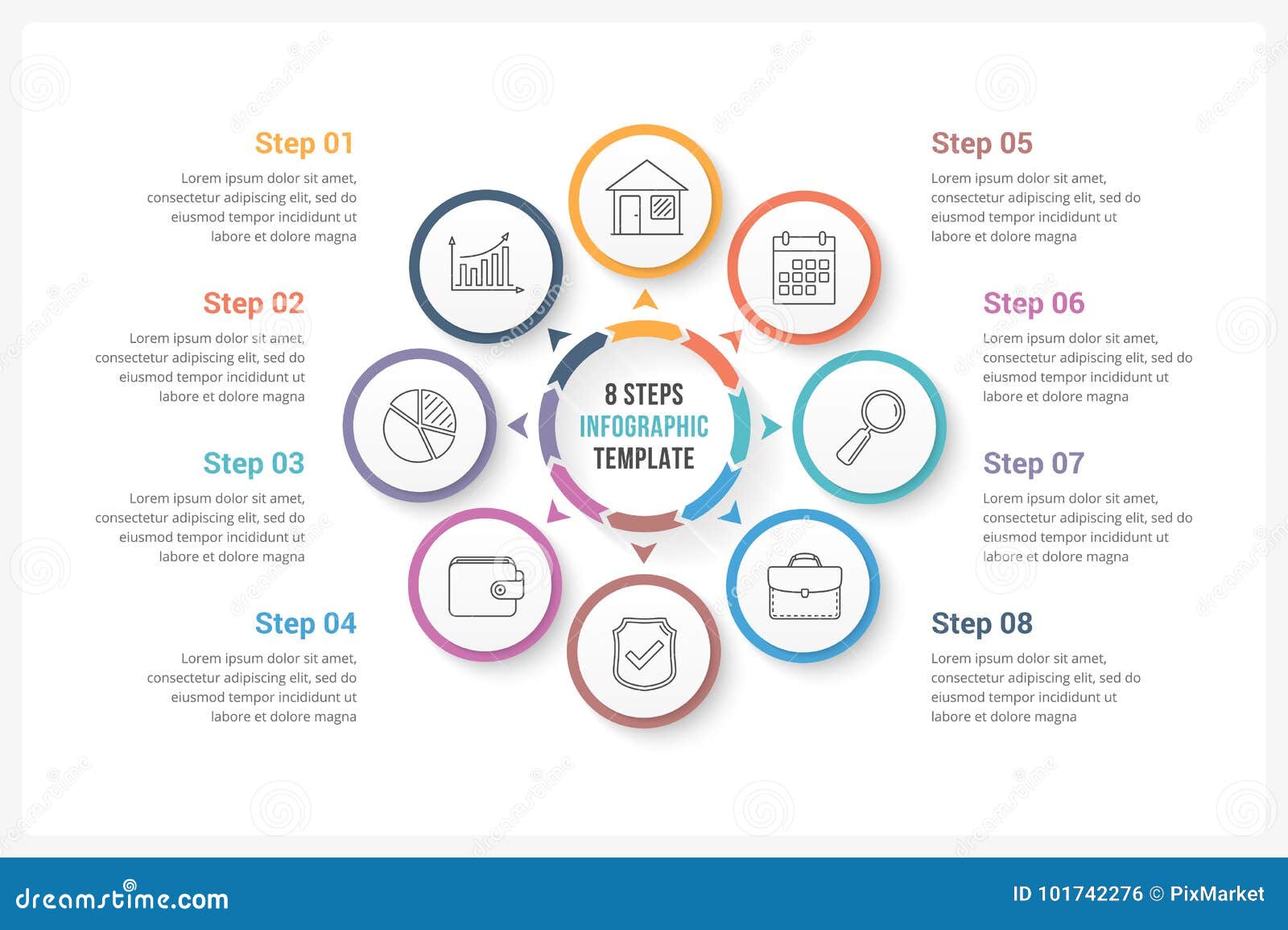 Step 01

Lorem ipsum dolor sit amet, consectetur adipiscing elit, sed do eiusmod tempor incididunt ut labore et dolore magna

Step 02

Lorem ipsum dolor sit amet, consectetur adipiscing elit, sed do eiusmod tempor incididunt ut labore et dolore magna

Step 03

Lorem ipsum dolor sit amet, consectetur adipiscing elit, sed do eiusmod tempor incididunt ut labore et dolore magna

Step 04

Lorem ipsum dolor sit amet, consectetur adipiscing elit, sed do eiusmod tempor incididunt ut labore et dolore magna

8 STEPS
INFOGRAPHIC
TEMPLATE

Step 05

Lorem ipsum dolor sit amet, consectetur adipiscing elit, sed do eiusmod tempor incididunt ut labore et dolore magna

Step 06

Lorem ipsum dolor sit amet, consectetur adipiscing elit, sed do eiusmod tempor incididunt ut labore et dolore magna

Step 07

Lorem ipsum dolor sit amet, consectetur adipiscing elit, sed do eiusmod tempor incididunt ut labore et dolore magna

Step 08

Lorem ipsum dolor sit amet, consectetur adipiscing elit, sed do eiusmod tempor incididunt ut labore et dolore magna

dreamstime.com

ID 101742276 © PixMarket