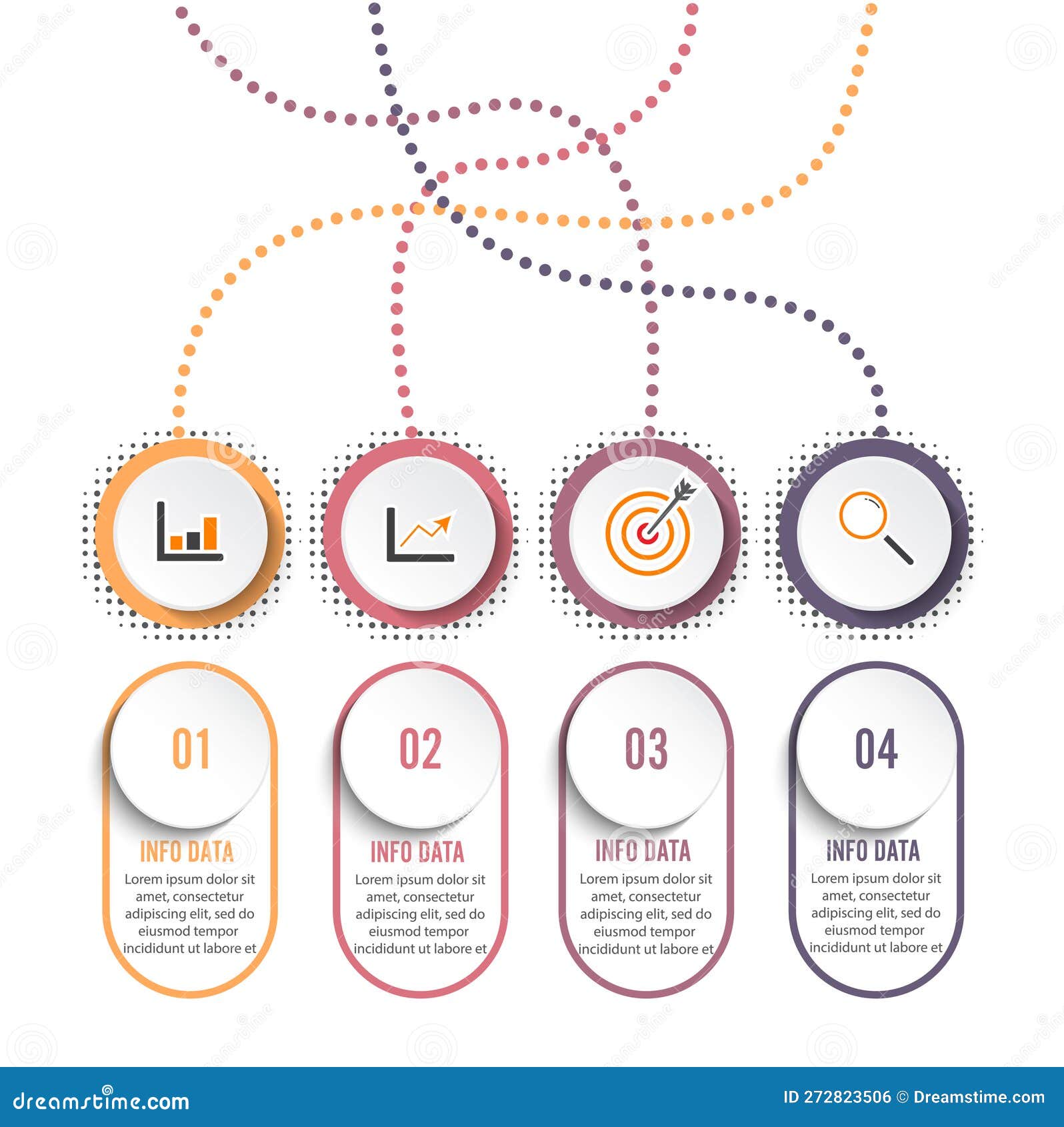 01

INFO DATA

Lorem ipsum dolor sit amet, consectetur adipiscing elit, sed do eiusmod tempor incididunt ut labore et

02

INFO DATA

Lorem ipsum dolor sit amet, consectetur adipiscing elit, sed do eiusmod tempor incididunt ut labore et

03

INFO DATA

Lorem ipsum dolor sit amet, consectetur adipiscing elit, sed do eiusmod tempor incididunt ut labore et

04

INFO DATA

Lorem ipsum dolor sit amet, consectetur adipiscing elit, sed do eiusmod tempor incididunt ut labore et

dreamstime.com

ID 272823506 © Dreamstime.com