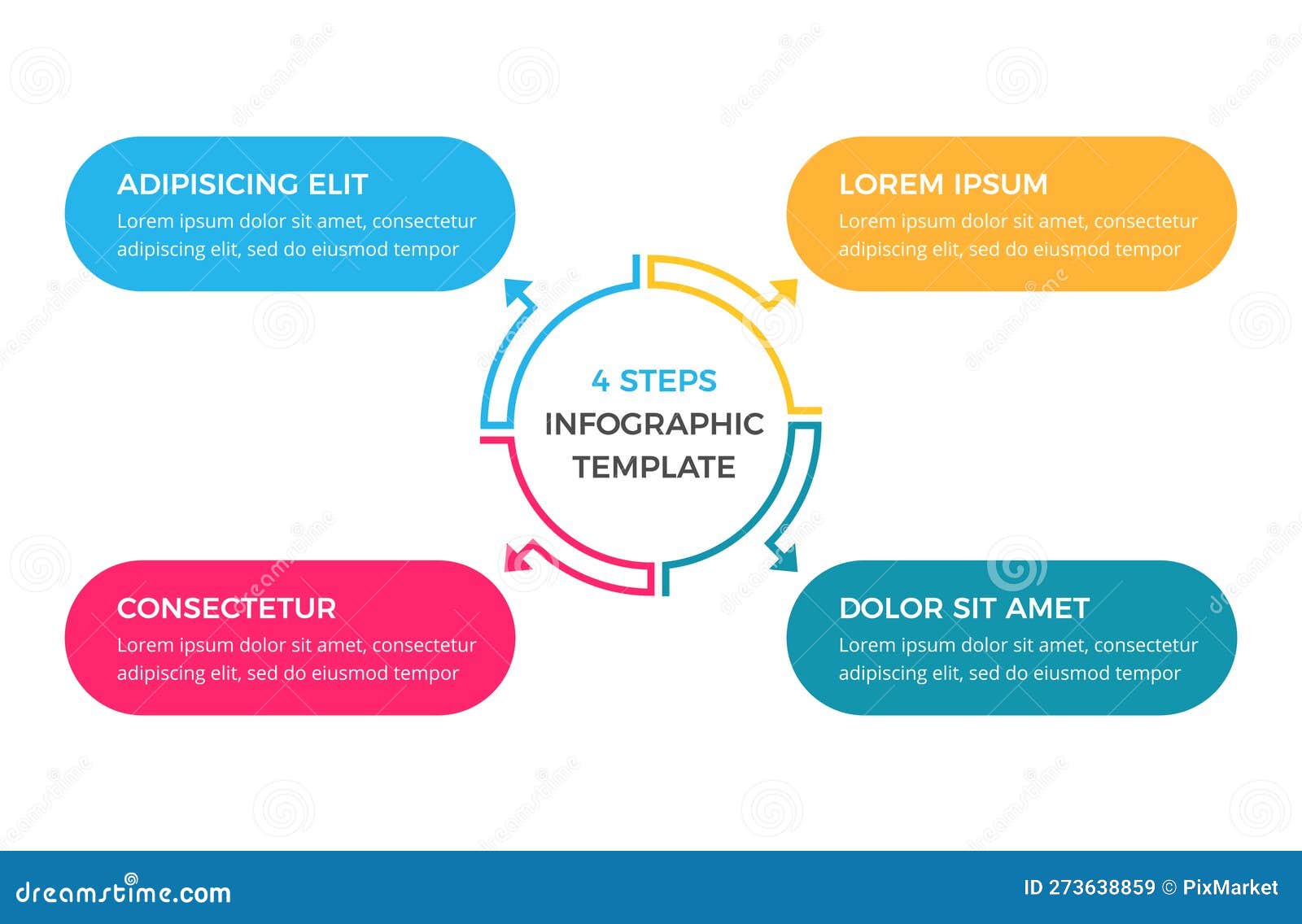 ADIPISICING ELIT
Lorem ipsum dolor sit amet, consectetur adipiscing elit, sed do eiusmod tempor

LOREM IPSUM
Lorem ipsum dolor sit amet, consectetur adipiscing elit, sed do eiusmod tempor

4 STEPS
INFOGRAPHIC
TEMPLATE

CONSECTETUR
Lorem ipsum dolor sit amet, consectetur adipiscing elit, sed do eiusmod tempor

DOLOR SIT AMET
Lorem ipsum dolor sit amet, consectetur adipiscing elit, sed do eiusmod tempor

dreamstime.com

ID 273638859 © PixMarket