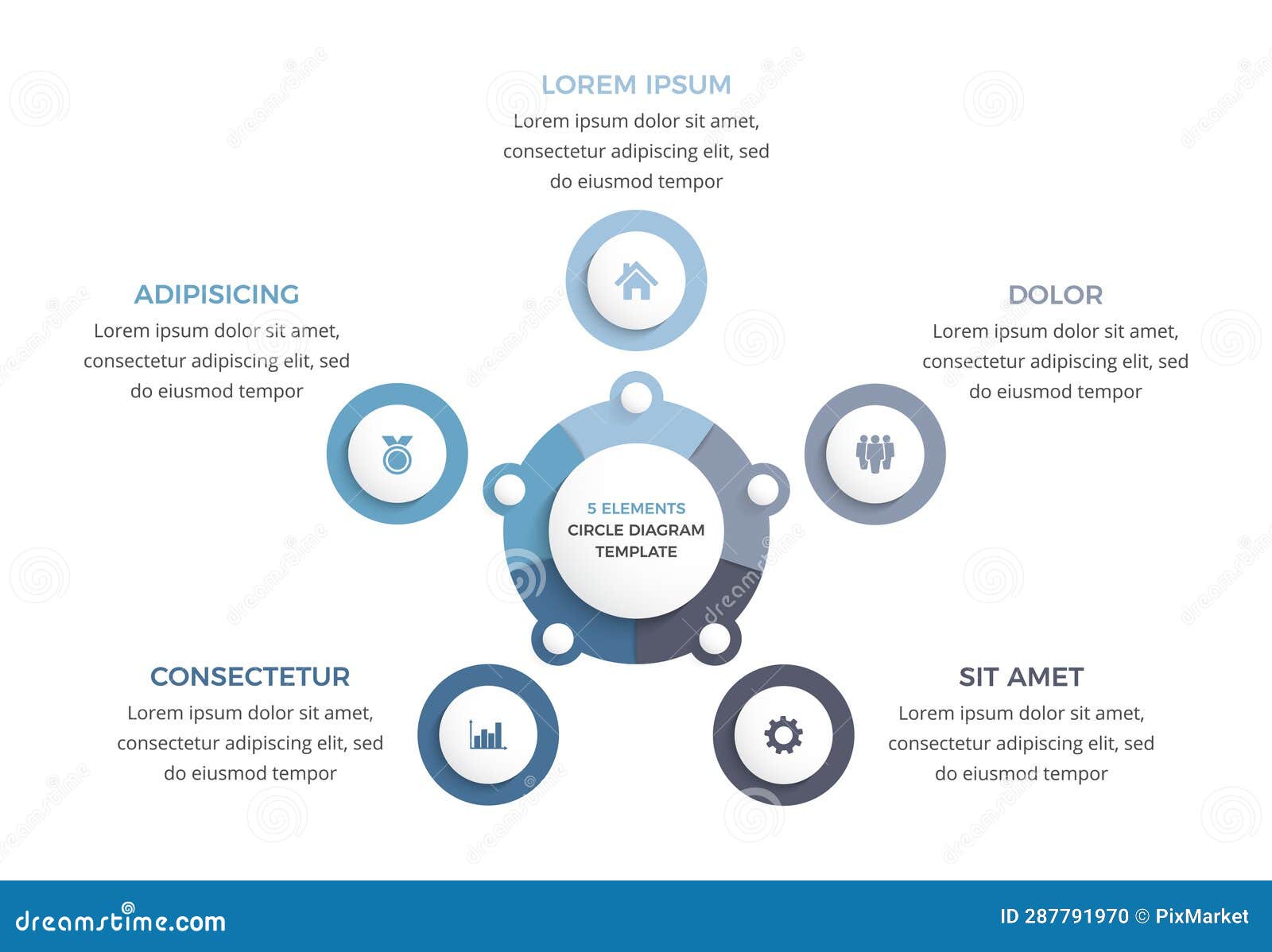 LOREM IPSUM
Lorem ipsum dolor sit amet, consectetur adipiscing elit, sed do eiusmod tempor

ADIPISICING
Lorem ipsum dolor sit amet, consectetur adipiscing elit, sed do eiusmod tempor

DOLOR
Lorem ipsum dolor sit amet, consectetur adipiscing elit, sed do eiusmod tempor

5 ELEMENTS
CIRCLE DIAGRAM TEMPLATE

CONSECTETUR
Lorem ipsum dolor sit amet, consectetur adipiscing elit, sed do eiusmod tempor

SIT AMET
Lorem ipsum dolor sit amet, consectetur adipiscing elit, sed do eiusmod tempor

dreamstime.com

ID 287791970 © PixMarket