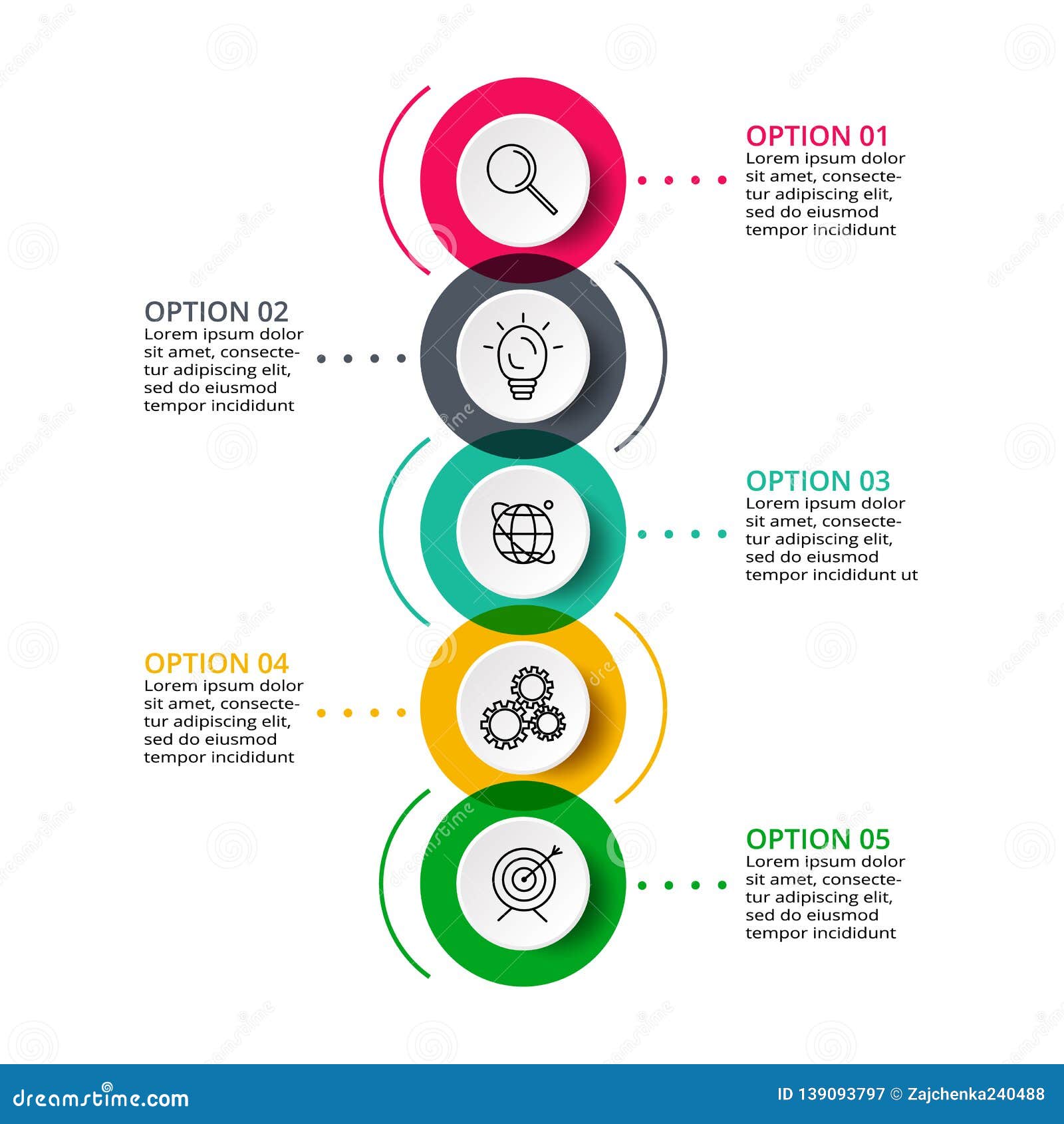 OPTION 01
Lorem ipsum dolor sit amet, consectetur adipiscing elit, sed do eiusmod tempor incididunt

OPTION 02
Lorem ipsum dolor sit amet, consectetur adipiscing elit, sed do eiusmod tempor incididunt

OPTION 03
Lorem ipsum dolor sit amet, consectetur adipiscing elit, sed do eiusmod tempor incididunt ut

OPTION 04
Lorem ipsum dolor sit amet, consectetur adipiscing elit, sed do eiusmod tempor incididunt

OPTION 05
Lorem ipsum dolor sit amet, consectetur adipiscing elit, sed do eiusmod tempor incididunt

dreamstime.com
ID 139093797 © Zajchenka240488