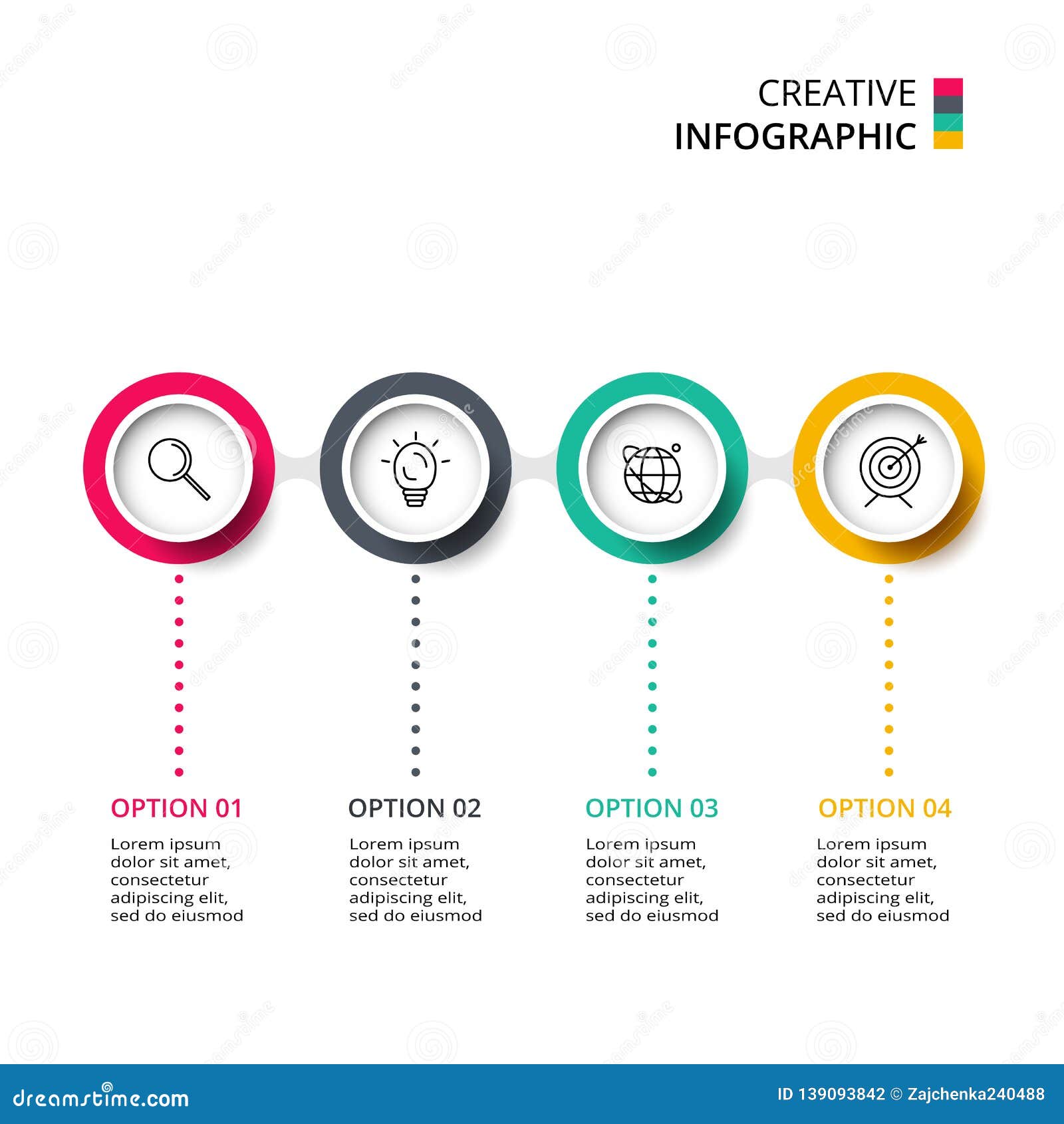 CREATIVE
INFOGRAPHIC

OPTION 01
Lorem ipsum dolor sit amet, consectetur adipiscing elit, sed do eiusmod

OPTION 02
Lorem ipsum dolor sit amet, consectetur adipiscing elit, sed do eiusmod

OPTION 03
Lorem ipsum dolor sit amet, consectetur adipiscing elit, sed do eiusmod

OPTION 04
Lorem ipsum dolor sit amet, consectetur adipiscing elit, sed do eiusmod

dreamstime.com

ID 139093842 © Zajchenka240488