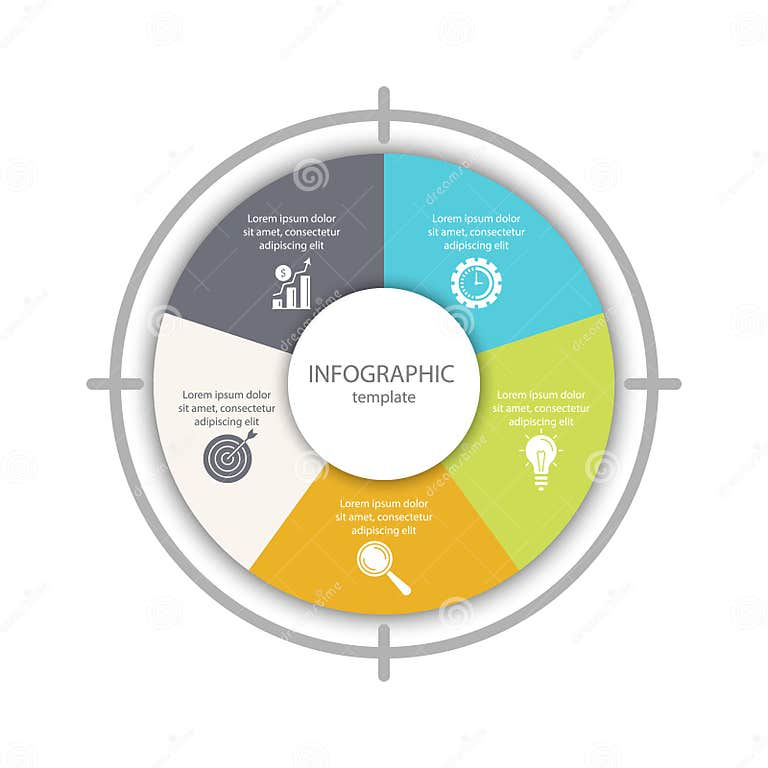 Lorem ipsum dolor sit amet, consectetur adipiscing elit

Lorem ipsum dolor sit amet, consectetur adipiscing elit

INFOGRAPHIC
template

Lorem ipsum dolor sit amet, consectetur adipiscing elit

Lorem ipsum dolor sit amet, consectetur adipiscing elit

Lorem ipsum dolor sit amet, consectetur adipiscing elit

dreamstime