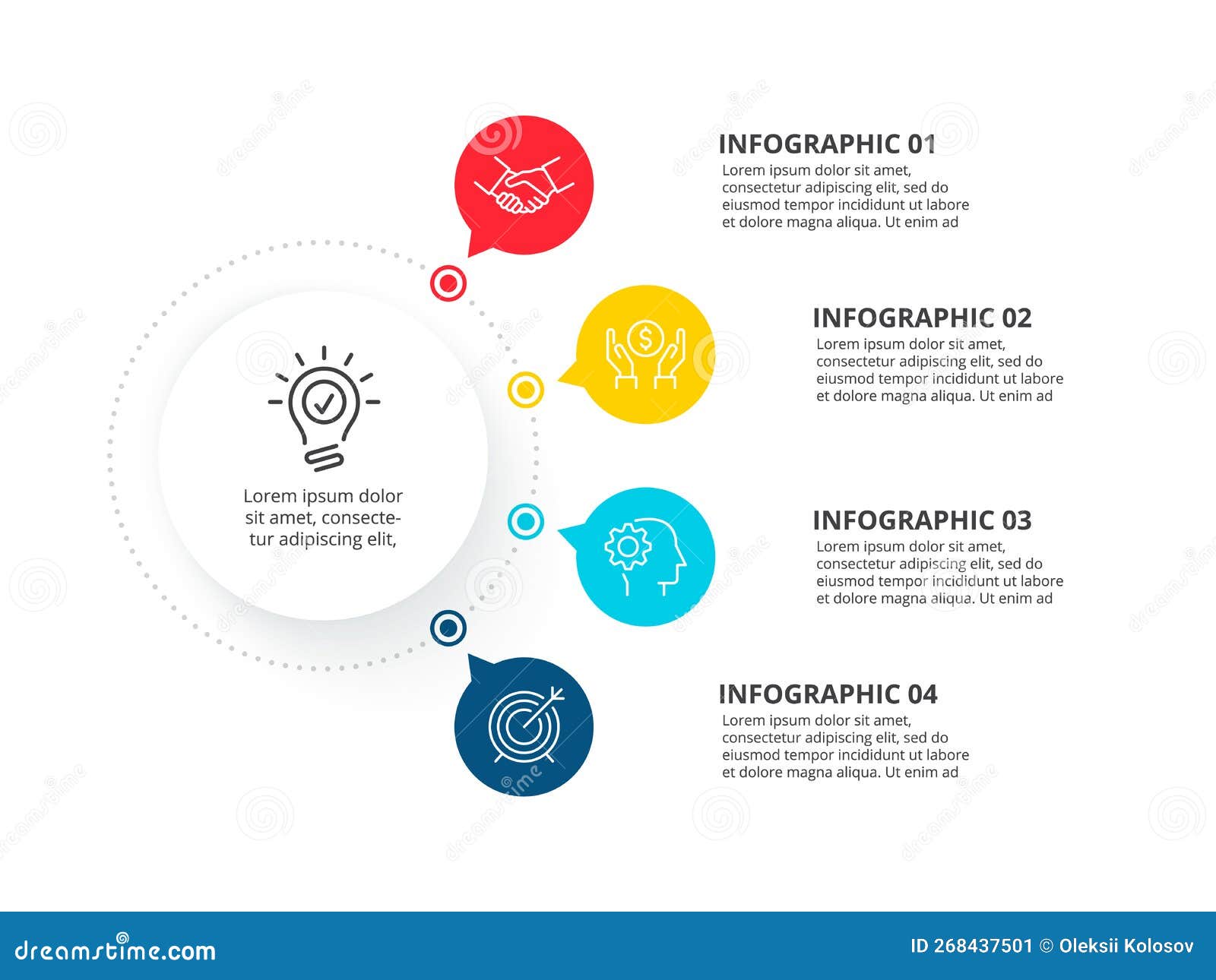 Lorem ipsum dolor sit amet, consectetur adipiscing elit,

INFOGRAPHIC 01
Lorem ipsum dolor sit amet, consectetur adipiscing elit, sed do eiusmod tempor incididunt ut labore et dolore magna aliqua. Ut enim ad

INFOGRAPHIC 02
Lorem ipsum dolor sit amet, consectetur adipiscing elit, sed do eiusmod tempor incididunt ut labore et dolore magna aliqua. Ut enim ad

INFOGRAPHIC 03
Lorem ipsum dolor sit amet, consectetur adipiscing elit, sed do eiusmod tempor incididunt ut labore et dolore magna aliqua. Ut enim ad

INFOGRAPHIC 04
Lorem ipsum dolor sit amet, consectetur adipiscing elit, sed do eiusmod tempor incididunt ut labore et dolore magna aliqua. Ut enim ad

dreamstime.com

ID 268437501 © Oleksii Kolosov