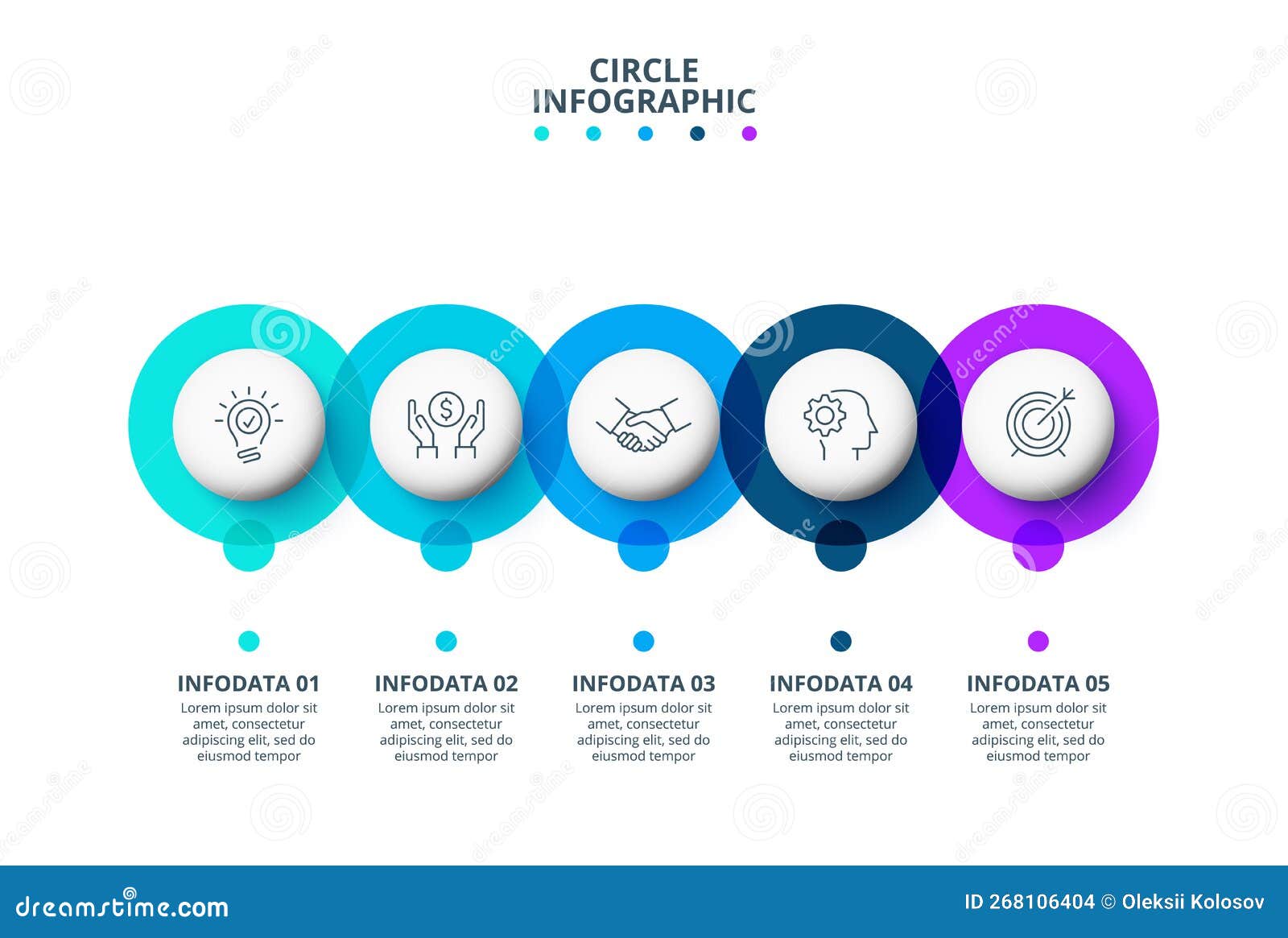 CIRCLE
INFOGRAPHIC

INFODATA 01
Lorem ipsum dolor sit amet, consectetur adipiscing elit, sed do eiusmod tempor

INFODATA 02
Lorem ipsum dolor sit amet, consectetur adipiscing elit, sed do eiusmod tempor

INFODATA 03
Lorem ipsum dolor sit amet, consectetur adipiscing elit, sed do eiusmod tempor

INFODATA 04
Lorem ipsum dolor sit amet, consectetur adipiscing elit, sed do eiusmod tempor

INFODATA 05
Lorem ipsum dolor sit amet, consectetur adipiscing elit, sed do eiusmod tempor

dreamstime.com
ID 268106404 © Oleksii Kolosov