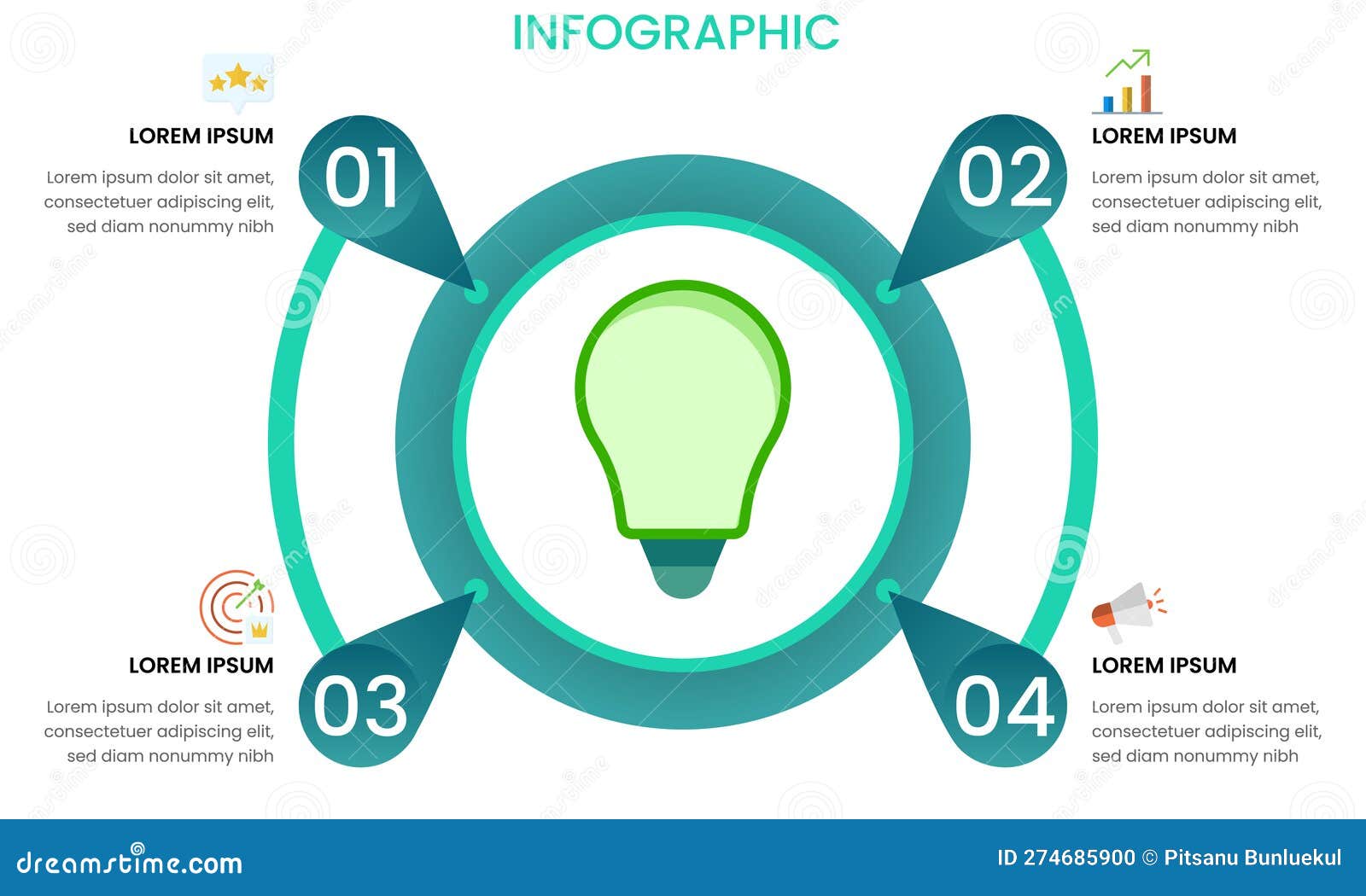 INFOGRAPHIC

LOREM IPSUM

Lorem ipsum dolor sit amet, consectetuer adipiscing elit, sed diam nonummy nibh

01

02

LOREM IPSUM

Lorem ipsum dolor sit amet, consectetuer adipiscing elit, sed diam nonummy nibh

LOREM IPSUM

Lorem ipsum dolor sit amet, consectetuer adipiscing elit, sed diam nonummy nibh

03

04

LOREM IPSUM

Lorem ipsum dolor sit amet, consectetuer adipiscing elit, sed diam nonummy nibh

dreamstime.com

ID 274685900 © Pitsanu Bunluekul