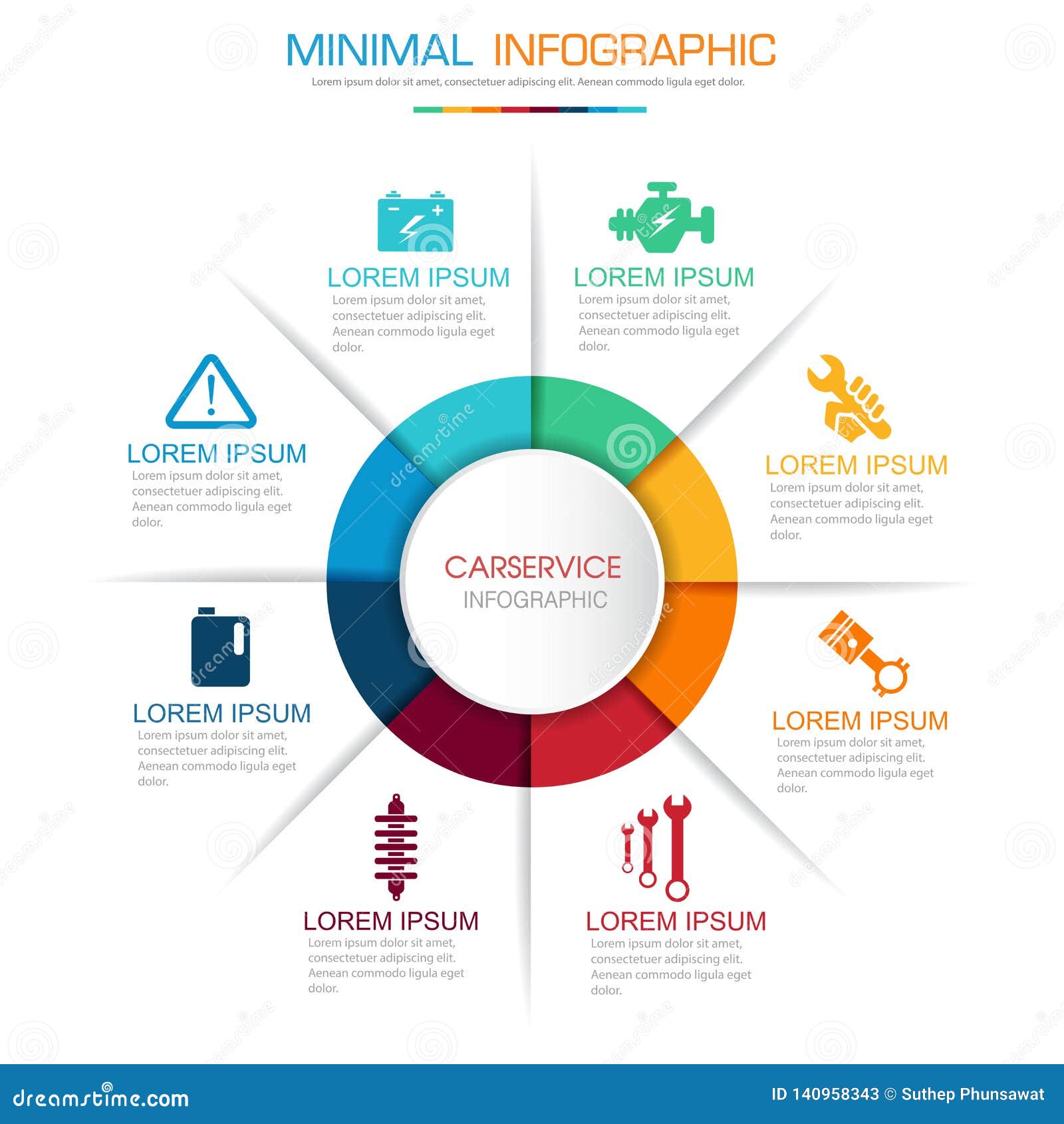 MINIMAL INFOGRAPHIC

Lorem ipsum dolor sit amet, consectetuer adipiscing elit. Aenean commodo ligula eget dolor.

LOREM IPSUM
Lorem ipsum dolor sit amet, consectetuer adipiscing elit. Aenean commodo ligula eget dolor.

LOREM IPSUM
Lorem ipsum dolor sit amet, consectetuer adipiscing elit. Aenean commodo ligula eget dolor.

LOREM IPSUM
Lorem ipsum dolor sit amet, consectetuer adipiscing elit. Aenean commodo ligula eget dolor.

LOREM IPSUM
Lorem ipsum dolor sit amet, consectetuer adipiscing elit. Aenean commodo ligula eget dolor.

CARSERVICE
INFOGRAPHIC

LOREM IPSUM
Lorem ipsum dolor sit amet, consectetuer adipiscing elit. Aenean commodo ligula eget dolor.

LOREM IPSUM
Lorem ipsum dolor sit amet, consectetuer adipiscing elit. Aenean commodo ligula eget dolor.

LOREM IPSUM
Lorem ipsum dolor sit amet, consectetuer adipiscing elit. Aenean commodo ligula eget dolor.

LOREM IPSUM
Lorem ipsum dolor sit amet, consectetuer adipiscing elit. Aenean commodo ligula eget dolor.

dreamstime.com
ID 140958343 © Suthep Phunsawat