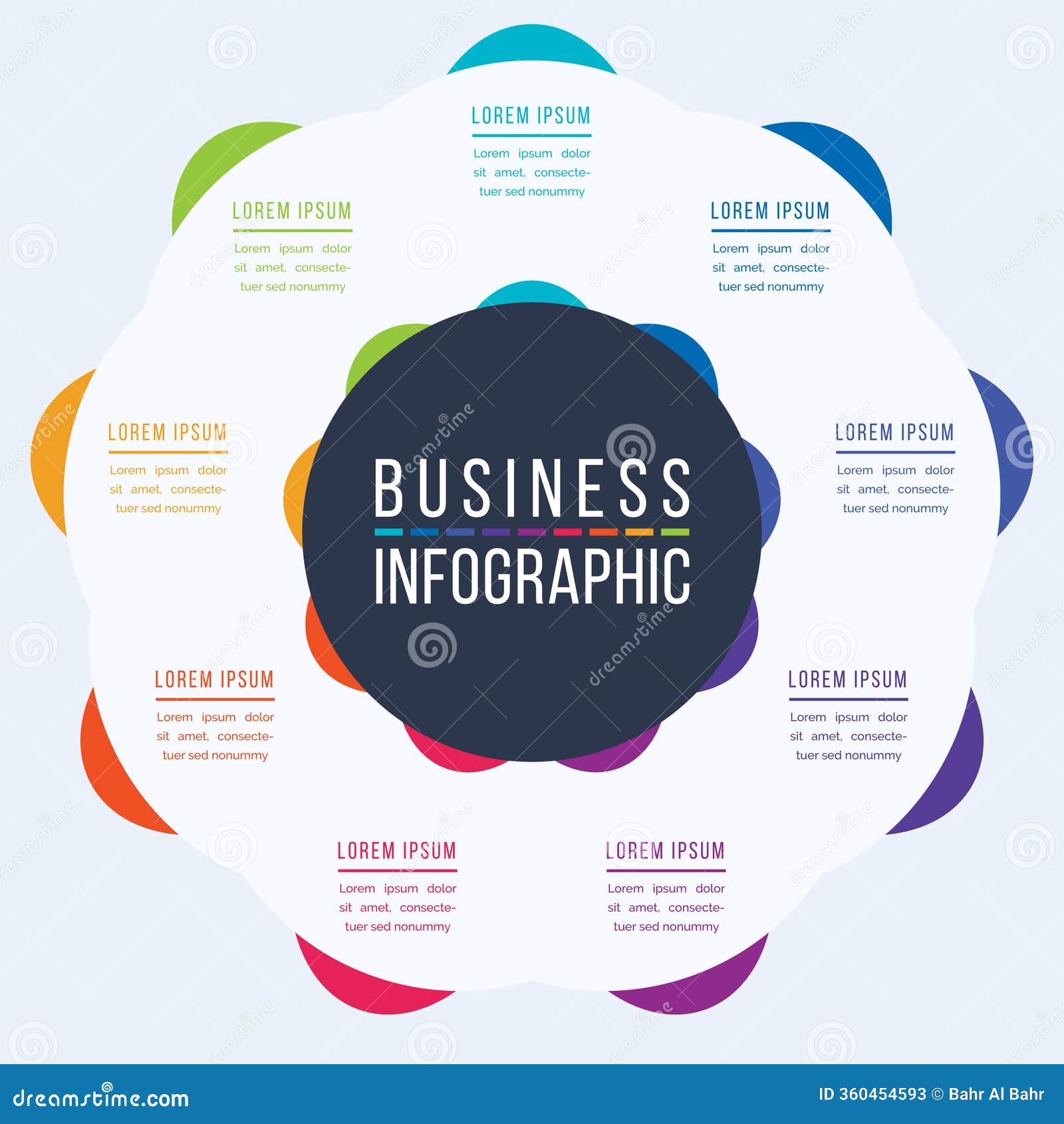 LOREM IPSUM
Lorem ipsum dolor sit amet, consectetuer sed nonummy

LOREM IPSUM
Lorem ipsum dolor sit amet, consectetuer sed nonummy

LOREM IPSUM
Lorem ipsum dolor sit amet, consectetuer sed nonummy

LOREM IPSUM
Lorem ipsum dolor sit amet, consectetuer sed nonummy

BUSINESS
INFOGRAPHIC

LOREM IPSUM
Lorem ipsum dolor sit amet, consectetuer sed nonummy

LOREM IPSUM
Lorem ipsum dolor sit amet, consectetuer sed nonummy

LOREM IPSUM
Lorem ipsum dolor sit amet, consectetuer sed nonummy

LOREM IPSUM
Lorem ipsum dolor sit amet, consectetuer sed nonummy

LOREM IPSUM
Lorem ipsum dolor sit amet, consectetuer sed nonummy

dreamstime.com
ID 360454593 © Bahr Al Bahr