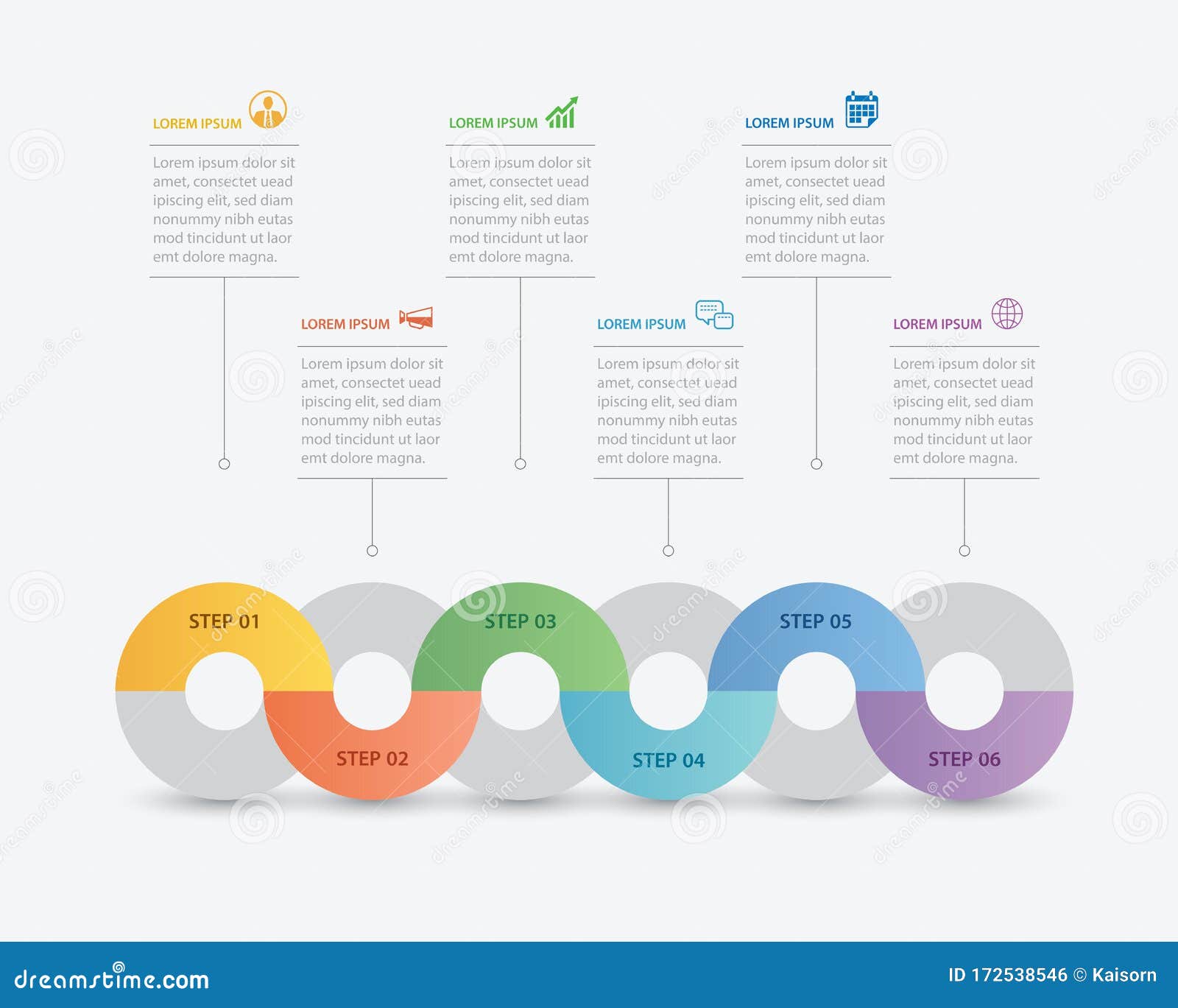 LOREM IPSUM

Lorem ipsum dolor sit amet, consectet uead ipiscing elit, sed diam nonummy nibh eutas mod tincidunt ut laor emt dolore magna.

LOREM IPSUM

Lorem ipsum dolor sit amet, consectet uead ipiscing elit, sed diam nonummy nibh eutas mod tincidunt ut laor emt dolore magna.

LOREM IPSUM

Lorem ipsum dolor sit amet, consectet uead ipiscing elit, sed diam nonummy nibh eutas mod tincidunt ut laor emt dolore magna.

LOREM IPSUM

Lorem ipsum dolor sit amet, consectet uead ipiscing elit, sed diam nonummy nibh eutas mod tincidunt ut laor emt dolore magna.

LOREM IPSUM

Lorem ipsum dolor sit amet, consectet uead ipiscing elit, sed diam nonummy nibh eutas mod tincidunt ut laor emt dolore magna.

LOREM IPSUM

Lorem ipsum dolor sit amet, consectet uead ipiscing elit, sed diam nonummy nibh eutas mod tincidunt ut laor emt dolore magna.

STEP 01
STEP 02
STEP 03
STEP 04
STEP 05
STEP 06

dreamstime.com
ID 172538546 © Kaisorn