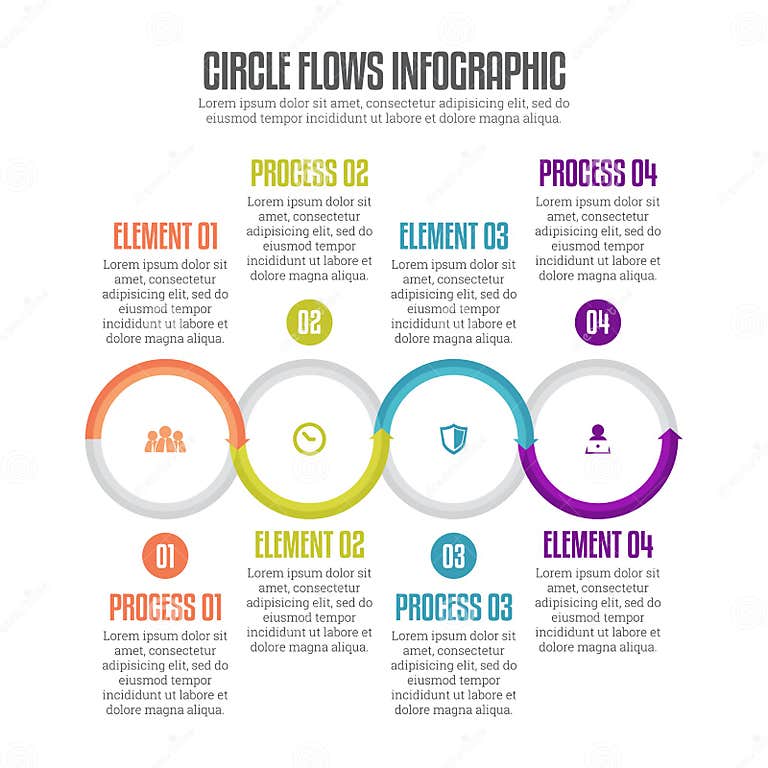 CIRCLE FLOWS INFOGRAPHIC

Lorem ipsum dolor sit amet, consectetur adipisicing elit, sed do eiusmod tempor incididunt ut labore et dolore magna aliqua.

ELEMENT 01

Lorem ipsum dolor sit amet, consectetur adipisicing elit, sed do eiusmod tempor incididunt ut labore et dolore magna aliqua.

PROCESS 02

Lorem ipsum dolor sit amet, consectetur adipisicing elit, sed do eiusmod tempor incididunt ut labore et dolore magna aliqua.

02

ELEMENT 03

Lorem ipsum dolor sit amet, consectetur adipisicing elit, sed do eiusmod tempor incididunt ut labore et dolore magna aliqua.

PROCESS 04

Lorem ipsum dolor sit amet, consectetur adipisicing elit, sed do eiusmod tempor incididunt ut labore et dolore magna aliqua.

04

01

PROCESS 01

Lorem ipsum dolor sit amet, consectetur adipisicing elit, sed do eiusmod tempor incididunt ut labore et dolore magna aliqua.

ELEMENT 02

Lorem ipsum dolor sit amet, consectetur adipisicing elit, sed do eiusmod tempor incididunt ut labore et dolore magna aliqua.

03

PROCESS 03

Lorem ipsum dolor sit amet, consectetur adipisicing elit, sed do eiusmod tempor incididunt ut labore et dolore magna aliqua.

ELEMENT 04

Lorem ipsum dolor sit amet, consectetur adipisicing elit, sed do eiusmod tempor incididunt ut labore et dolore magna aliqua.