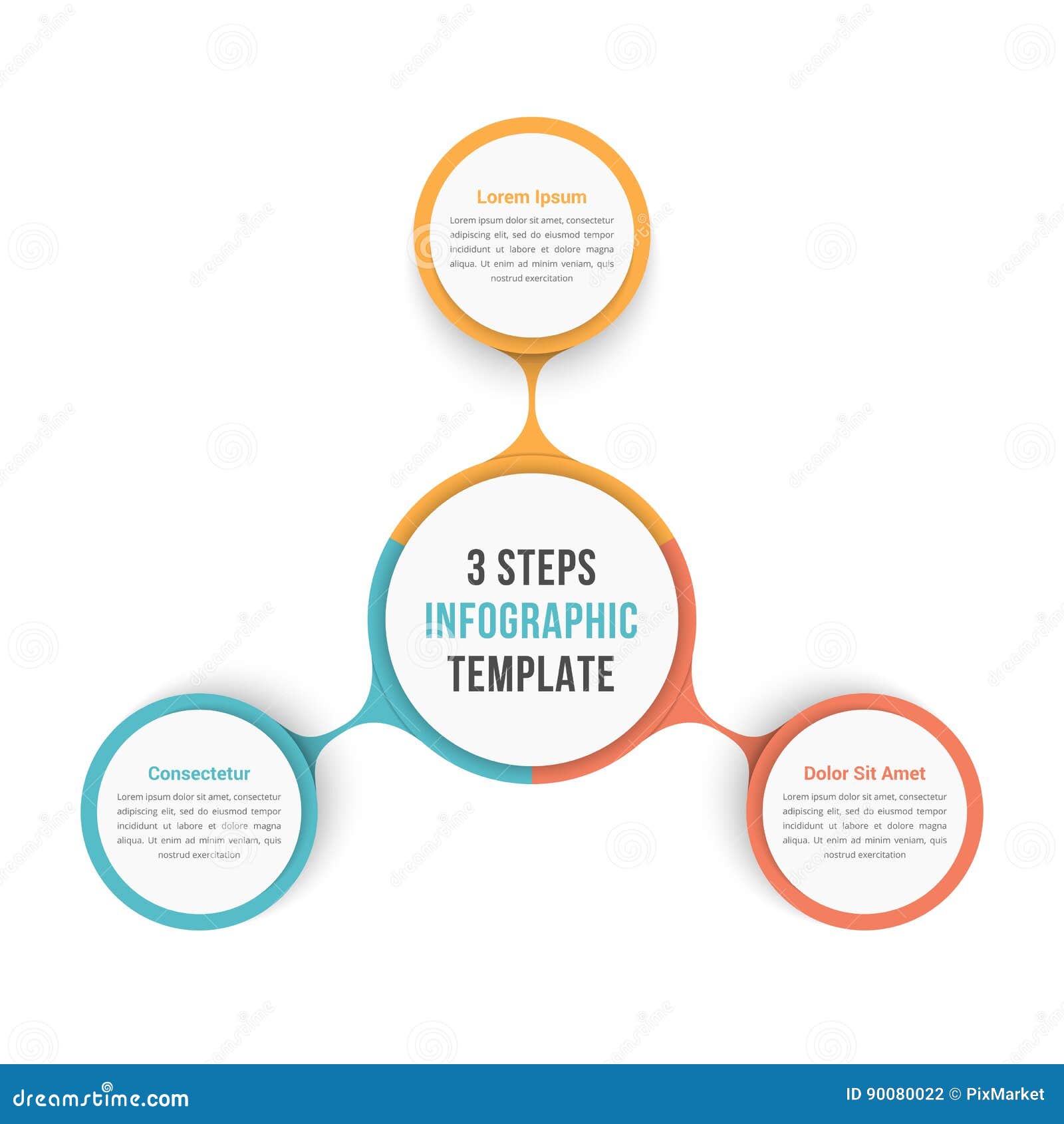 Lorem Ipsum

Lorem ipsum dolor sit amet, consectetur adipiscing elit, sed do eiusmod tempor incididunt ut labore et dolore magna aliqua. Ut enim ad minim veniam, quis nostrud exercitation

3 STEPS
INFOGRAPHIC
TEMPLATE

Consectetur

Lorem ipsum dolor sit amet, consectetur adipiscing elit, sed do eiusmod tempor incididunt ut labore et dolore magna aliqua. Ut enim ad minim veniam, quis nostrud exercitation

Dolor Sit Amet

Lorem ipsum dolor sit amet, consectetur adipiscing elit, sed do eiusmod tempor incididunt ut labore et dolore magna aliqua. Ut enim ad minim veniam, quis nostrud exercitation

dreamstime.com

ID 90080022 © PixMarket